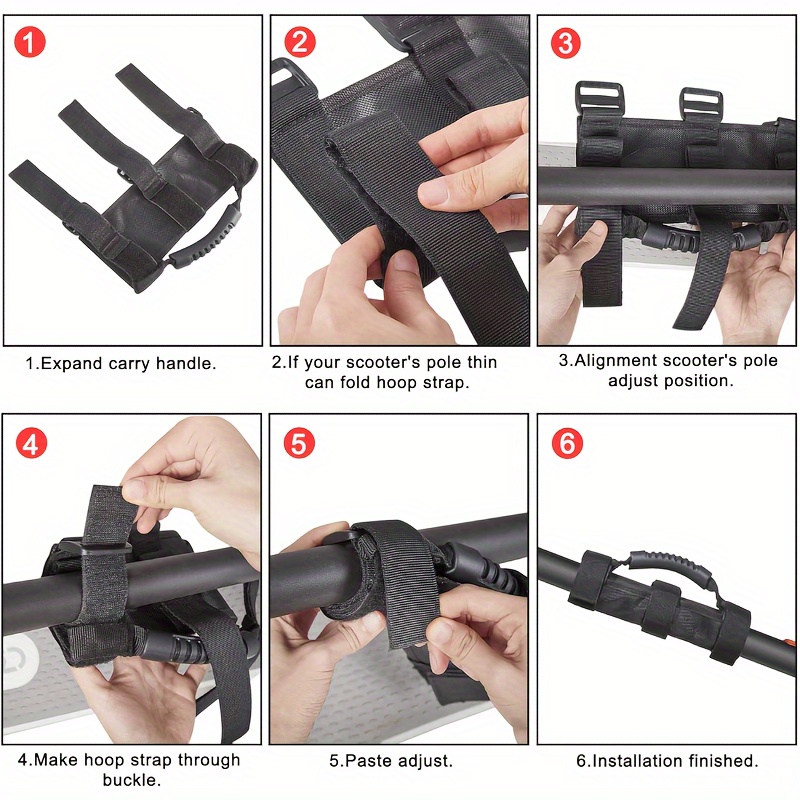 1

1.Expand carry handle.

2

2.If your scooter's pole thin can fold hoop strap.

3

3.Alignment scooter's pole adjust position.

4

4.Make hoop strap through buckle.

5

5.Paste adjust.

6

6.Installation finished.