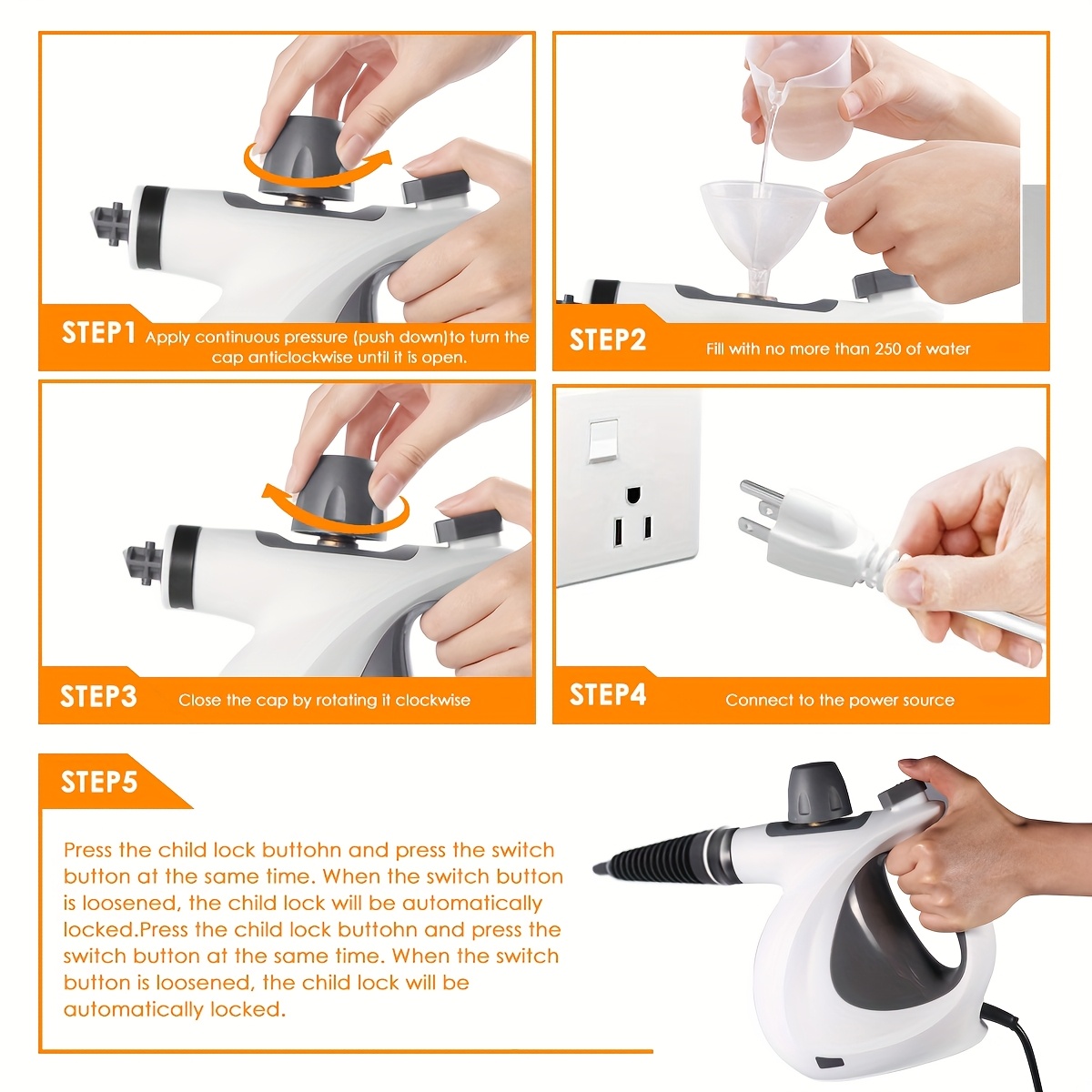 STEP1 Apply continuous pressure (push down)to turn the cap anticlockwise until it is open.

STEP2 Fill with no more than 250 of water

STEP3 Close the cap by rotating it clockwise

STEP4 Connect to the power source

STEP5

Press the child lock buttohn and press the switch button at the same time. When the switch button is loosened, the child lock will be automatically locked.Press the child lock buttohn and press the switch button at the same time. When the switch button is loosened, the child lock will be automatically locked.