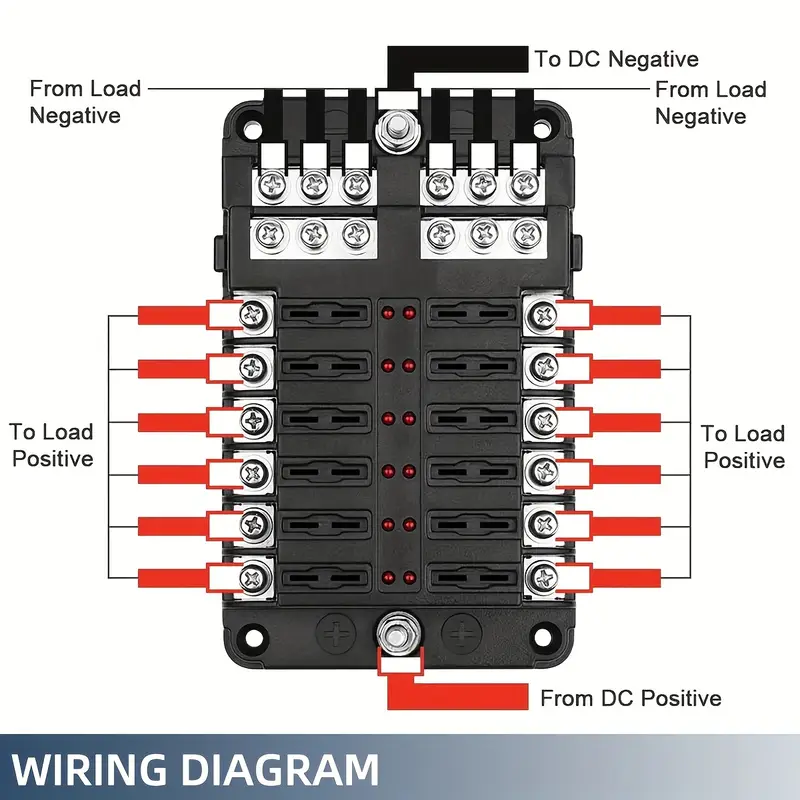 To DC Negative

From Load Negative

From Load Negative

To Load Positive

To Load Positive

From DC Positive

WIRING DIAGRAM