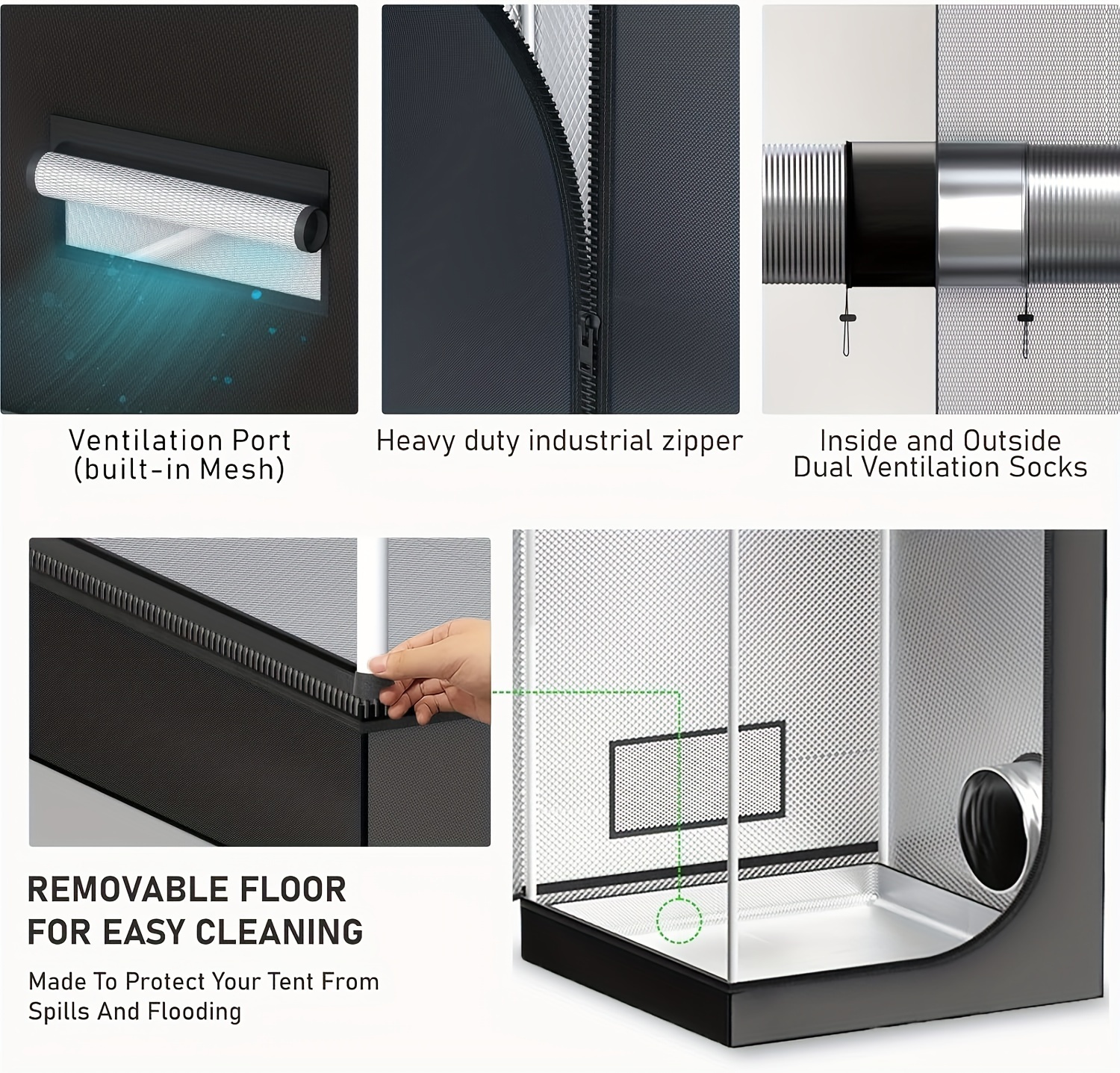 Ventilation Port
(built-in Mesh)

Heavy duty industrial zipper

Inside and Outside
Dual Ventilation Socks

REMOVABLE FLOOR
FOR EASY CLEANING

Made To Protect Your Tent From
Spills And Flooding