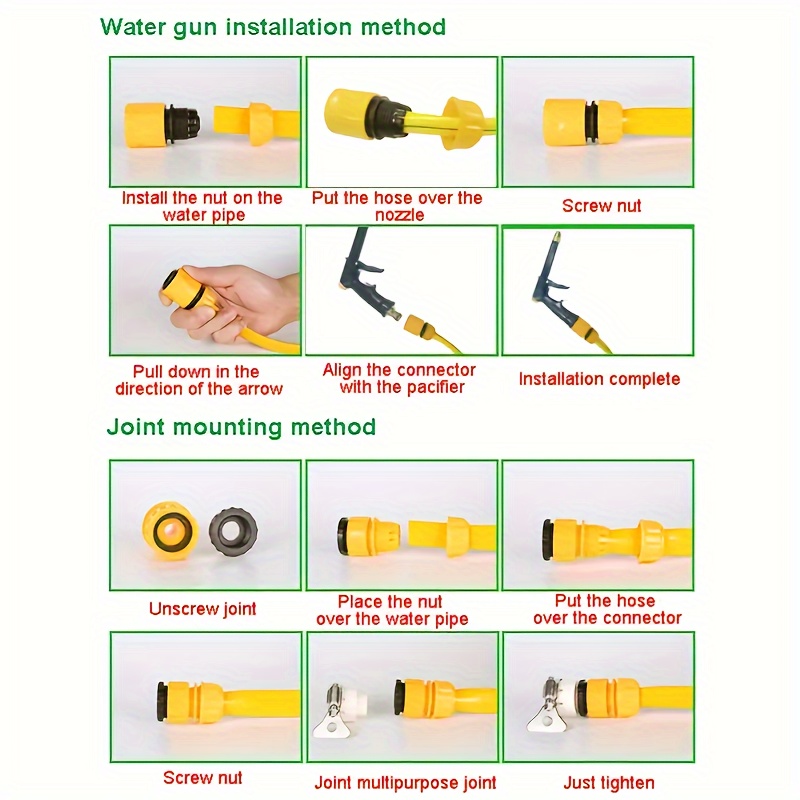 Water gun installation method

Install the nut on the water pipe

Put the hose over the nozzle

Screw nut

Pull down in the direction of the arrow

Align the connector with the pacifier

Installation complete

Joint mounting method

Unscrew joint

Place the nut over the water pipe

Put the hose over the connector

Screw nut

Joint multipurpose joint

Just tighten