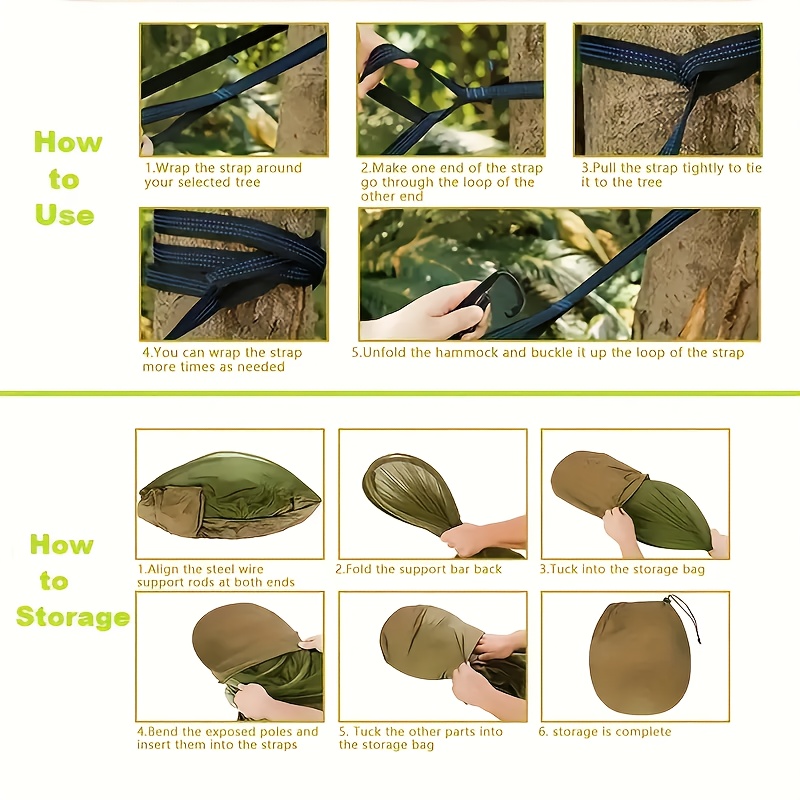 How to Use

1.Wrap the strap around your selected tree

2.Make one end of the strap go through the loop of the other end

3.Pull the strap tightly to tie it to the tree

4.You can wrap the strap more times as needed

5.Unfold the hammock and buckle it up the loop of the strap

How to Storage

1.Align the steel wire support rods at both ends

2.Fold the support bar back

3.Tuck into the storage bag

4.Bend the exposed poles and insert them into the straps

5. Tuck the other parts into the storage bag

6. storage is complete