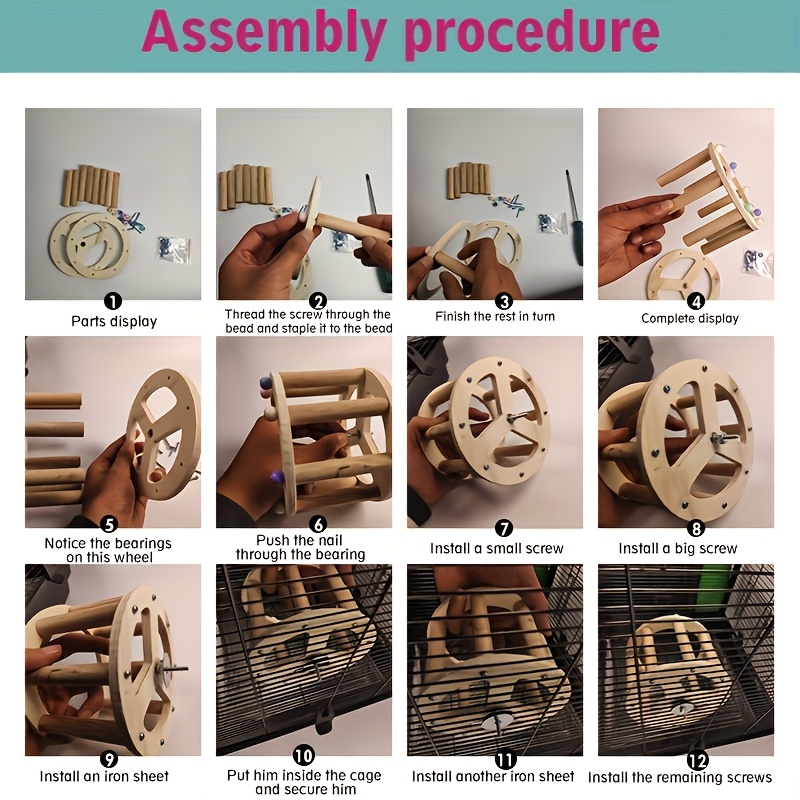 Assembly procedure

1
Parts display

2
Thread the screw through the bead and staple it to the bead

3
Finish the rest in turn

4
Complete display

5
Notice the bearings on this wheel

6
Push the nail through the bearing

7
Install a small screw

8
Install a big screw

9
Install an iron sheet

10
Put him inside the cage and secure him

11
Install another iron sheet

12
Install the remaining screws