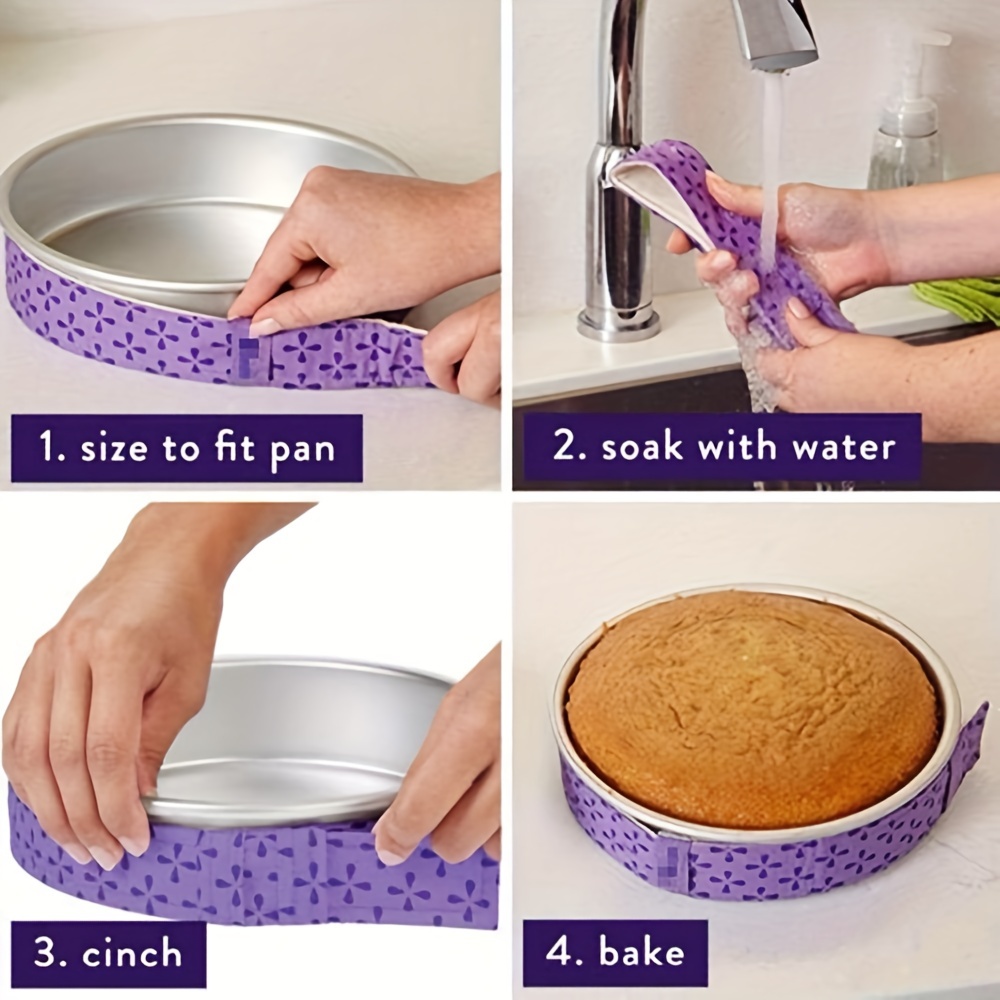 1. size to fit pan

2. soak with water

3. cinch

4. bake