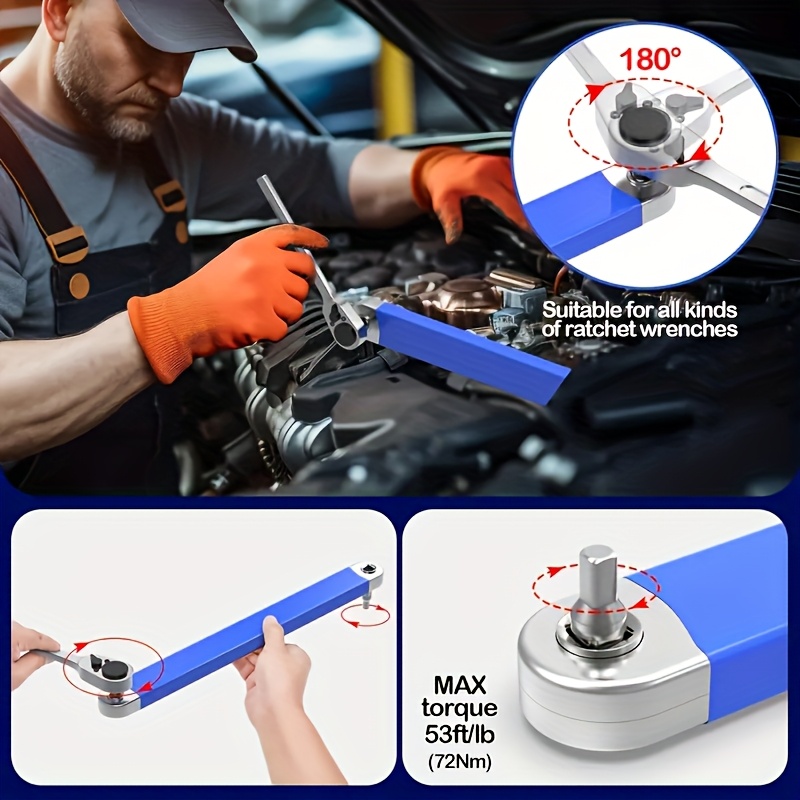 180°

Suitable for all kinds of ratchet wrenches

MAX torque 53ft/lb (72Nm)