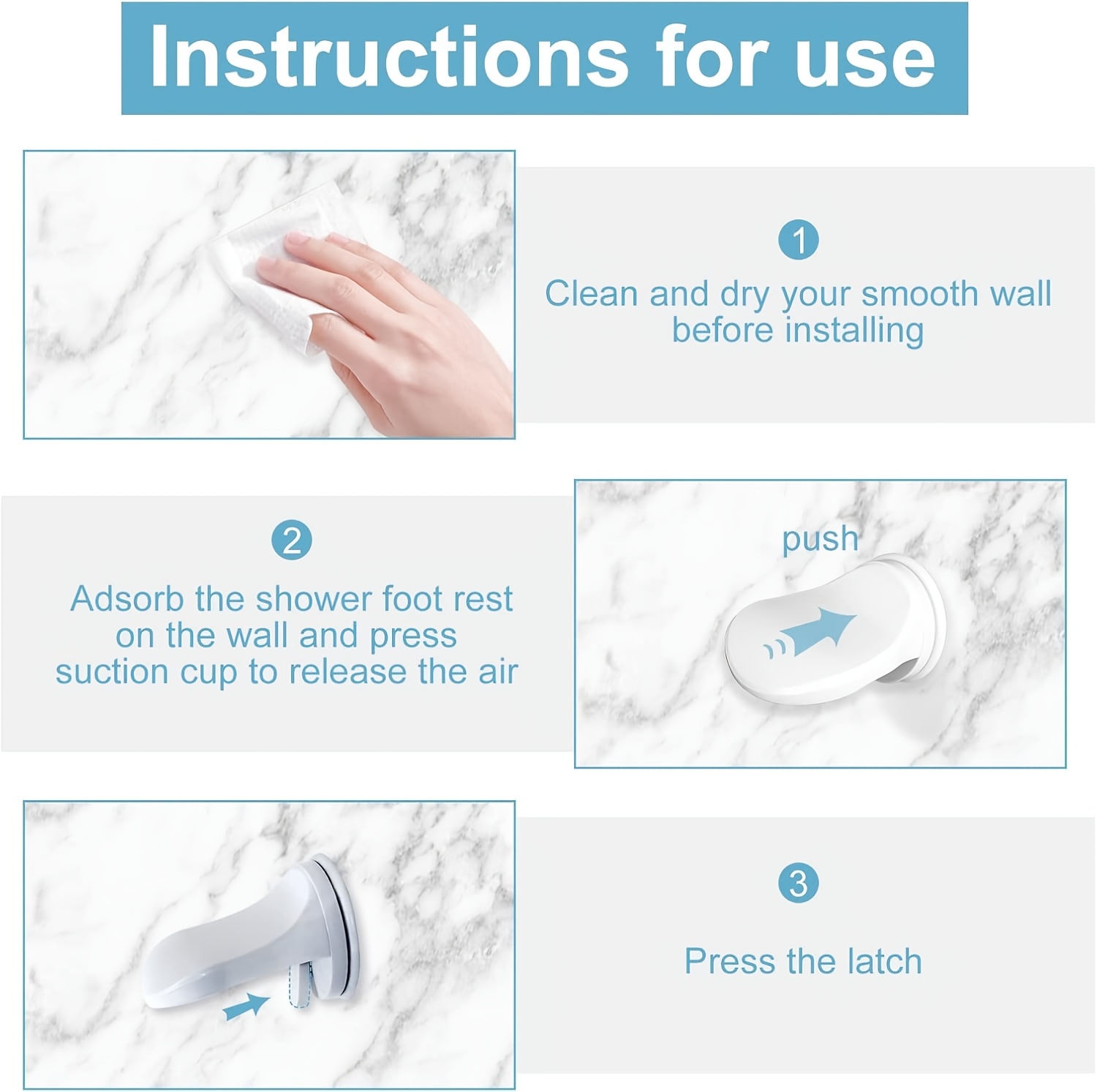 Instructions for use

1
Clean and dry your smooth wall before installing

2
Adsorb the shower foot rest on the wall and press suction cup to release the air

push

3
Press the latch