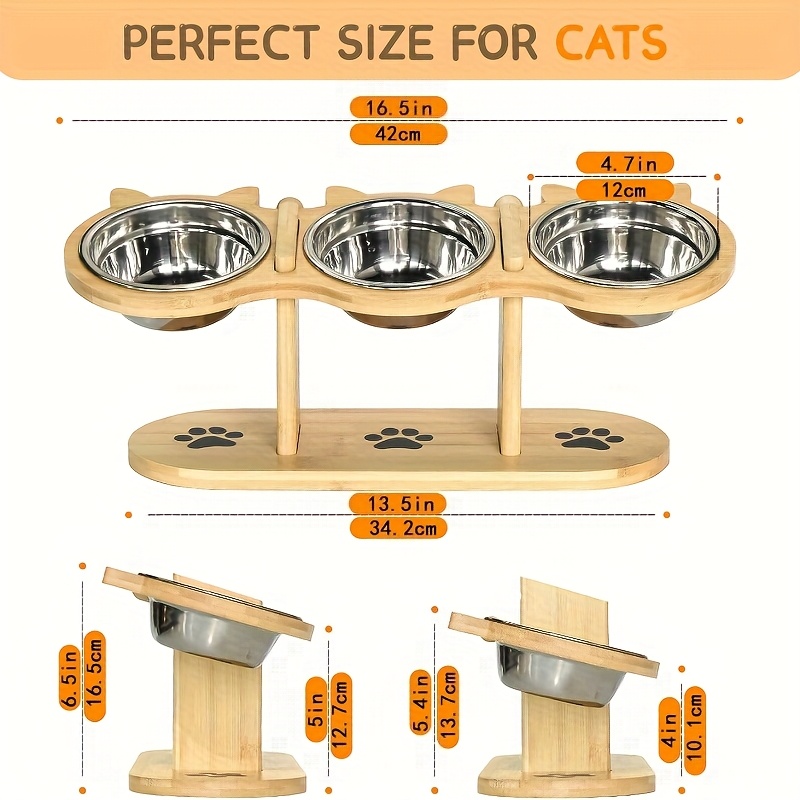 PERFECT SIZE FOR CATS

16.5in
42cm

4.7in
12cm

13.5in
34.2cm

6.5in
16.5cm

5in
12.7cm

5.4in
13.7cm

4in
10.1cm