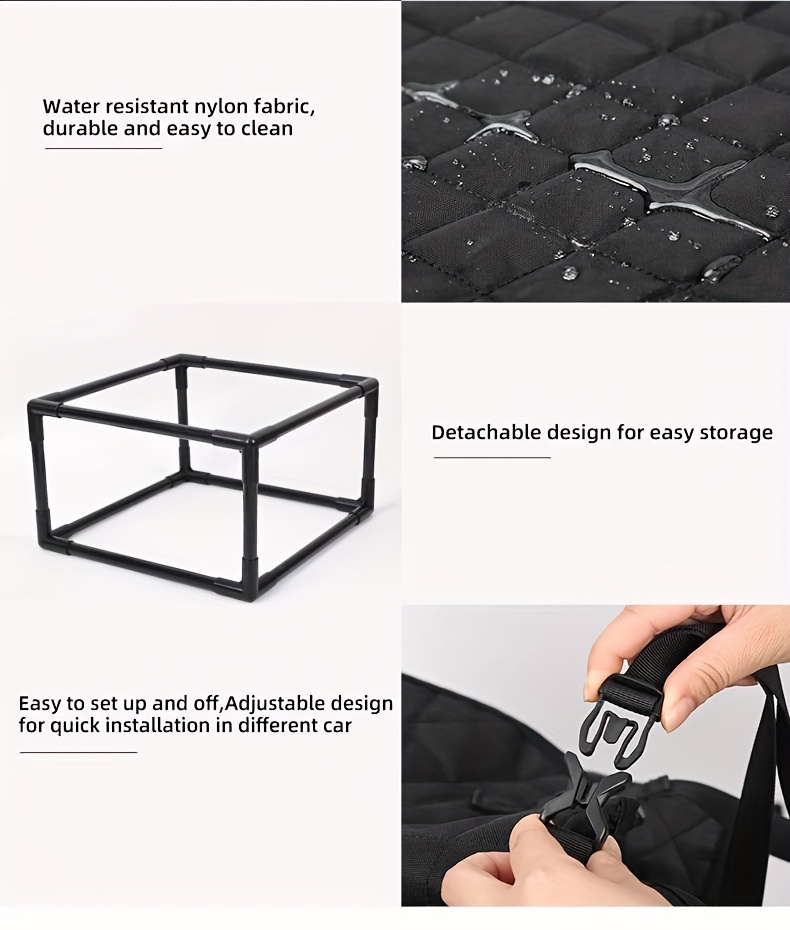 Water resistant nylon fabric, durable and easy to clean

Detachable design for easy storage

Easy to set up and off,Adjustable design for quick installation in different car