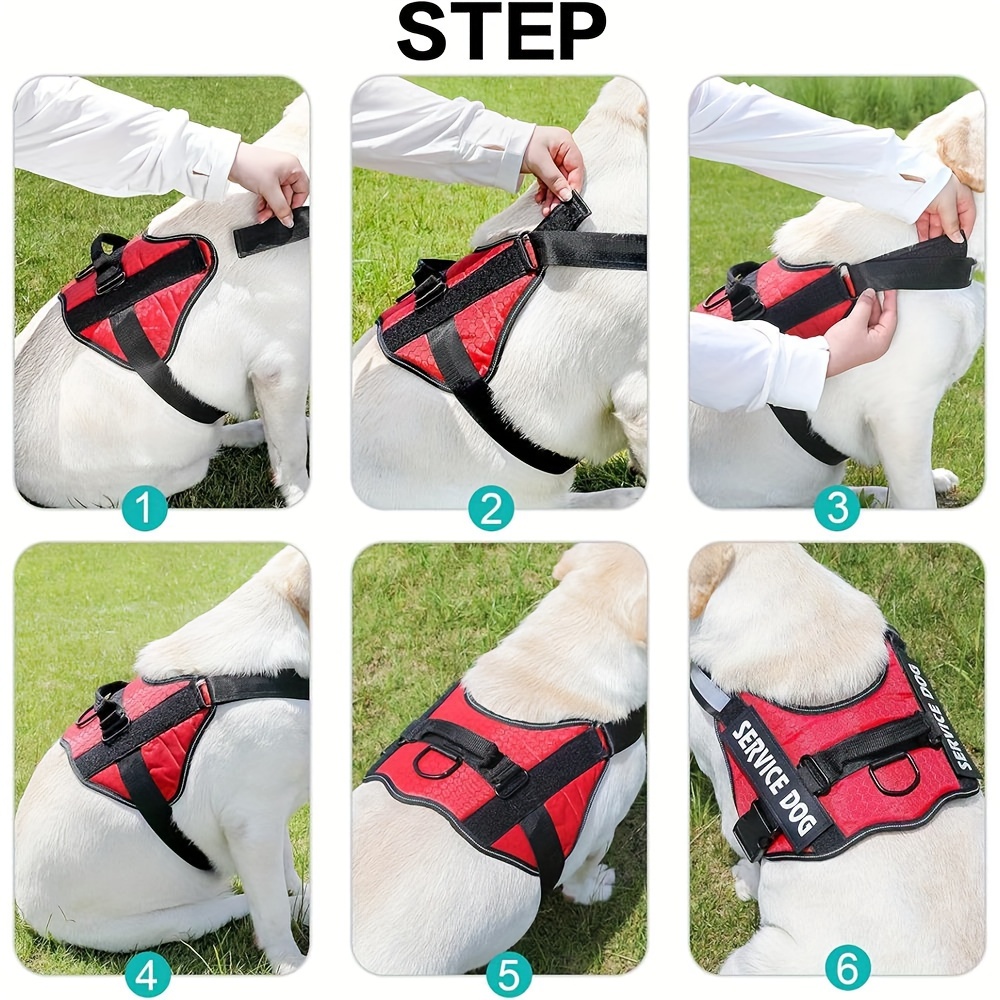 STEP

1

2

3

4

5

SERVICE DOG

SERVICE DOG

6