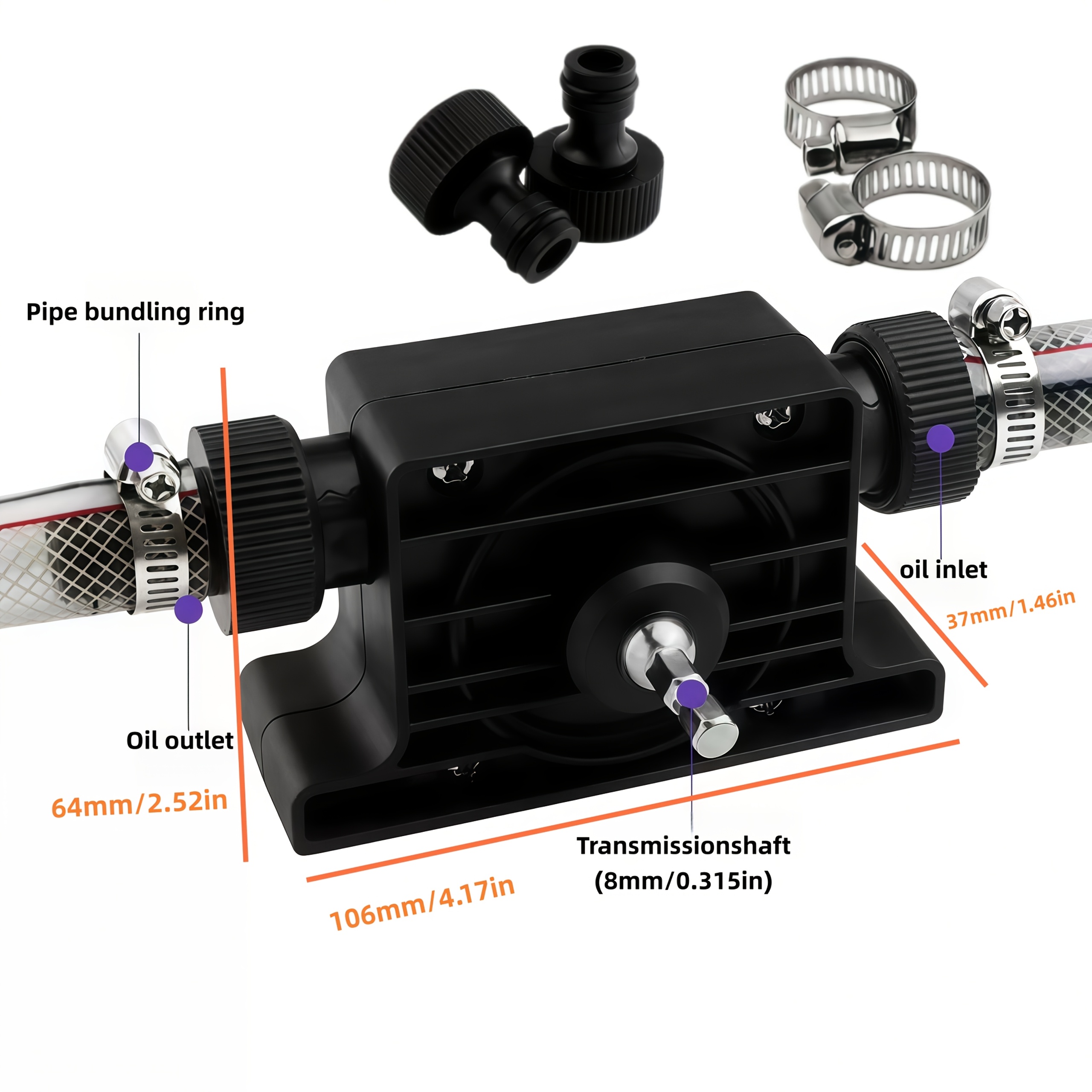 Pipe bundling ring

oil inlet

37mm/1.46in

Oil outlet

64mm/2.52in

Transmissionshaft
(8mm/0.315in)

106mm/4.17in