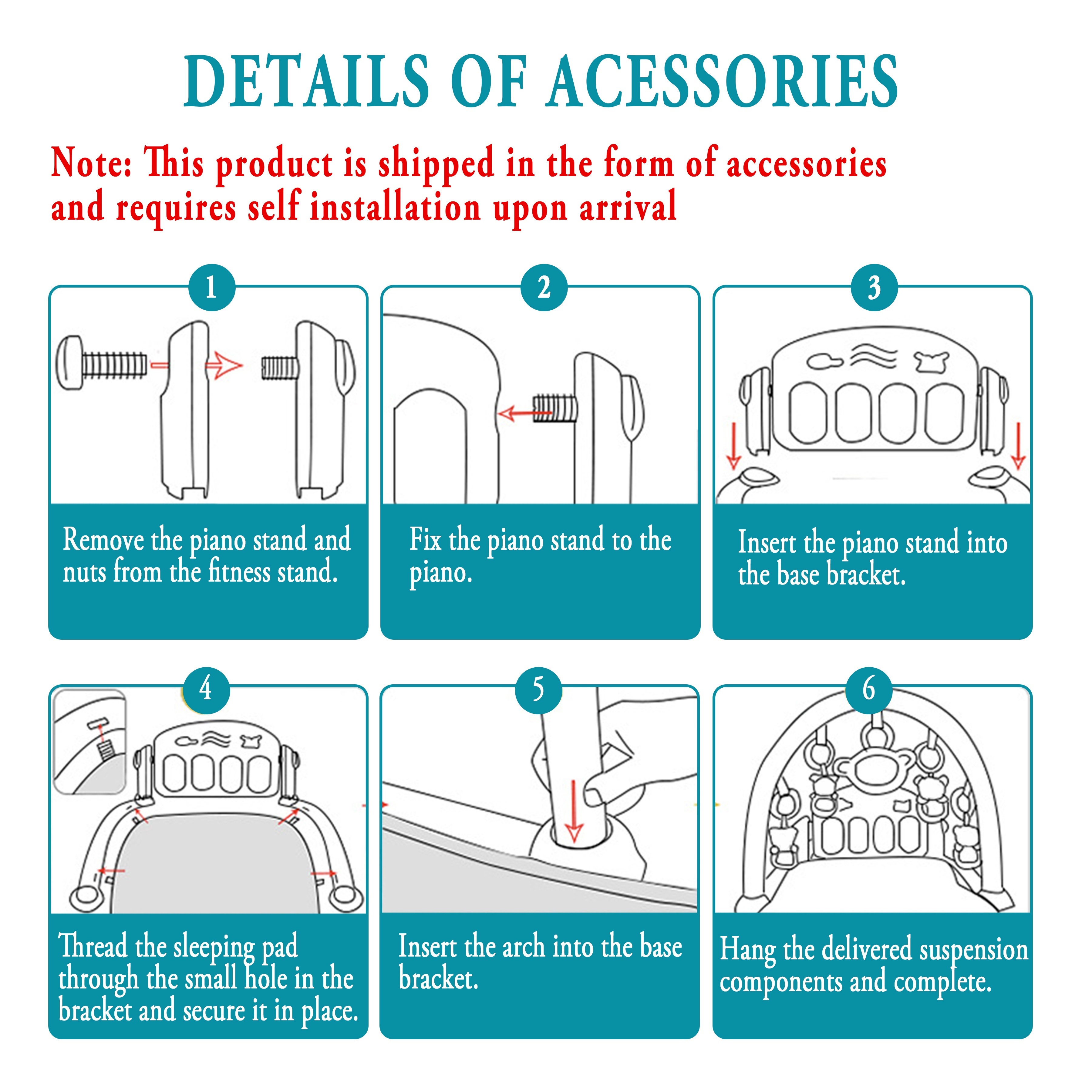 DETAILS OF ACESSORIES

Note: This product is shipped in the form of accessories and requires self installation upon arrival

1

Remove the piano stand and nuts from the fitness stand.

2

Fix the piano stand to the piano.

3

Insert the piano stand into the base bracket.

4

Thread the sleeping pad through the small hole in the bracket and secure it in place.

5

Insert the arch into the base bracket.

6

Hang the delivered suspension components and complete.