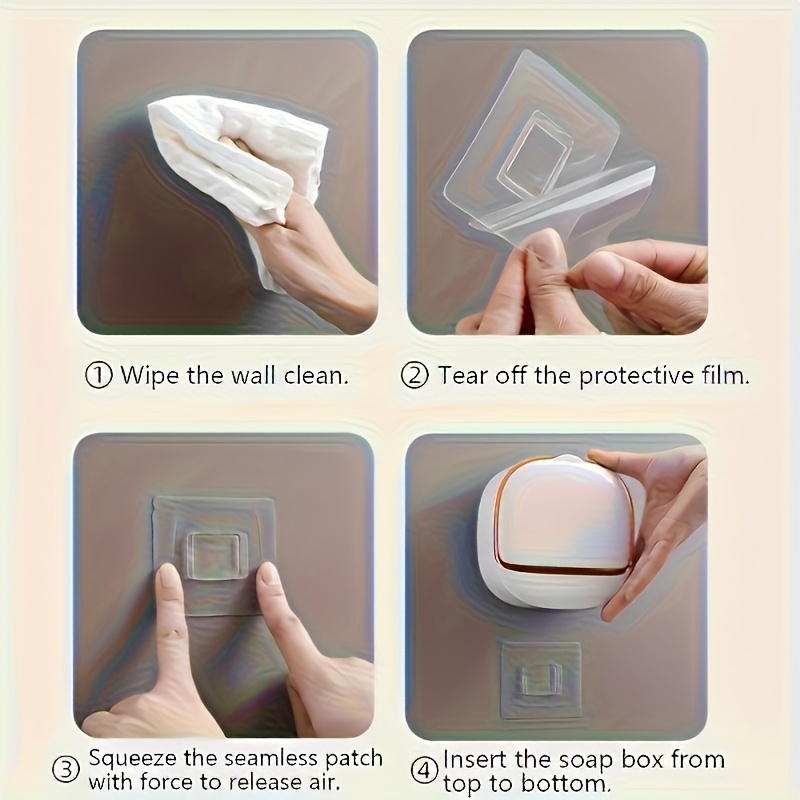 ① Wipe the wall clean.

② Tear off the protective film.

③ Squeeze the seamless patch with force to release air.

④ Insert the soap box from top to bottom.