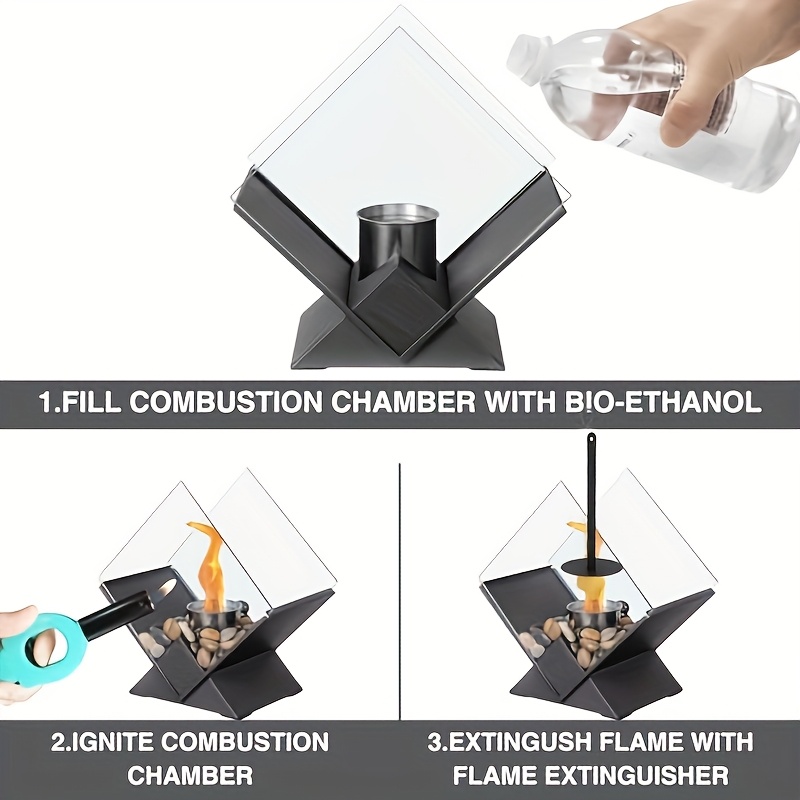 1.FILL COMBUSTION CHAMBER WITH BIO-ETHANOL

2.IGNITE COMBUSTION CHAMBER

3.EXTINGUSH FLAME WITH FLAME EXTINGUISHER