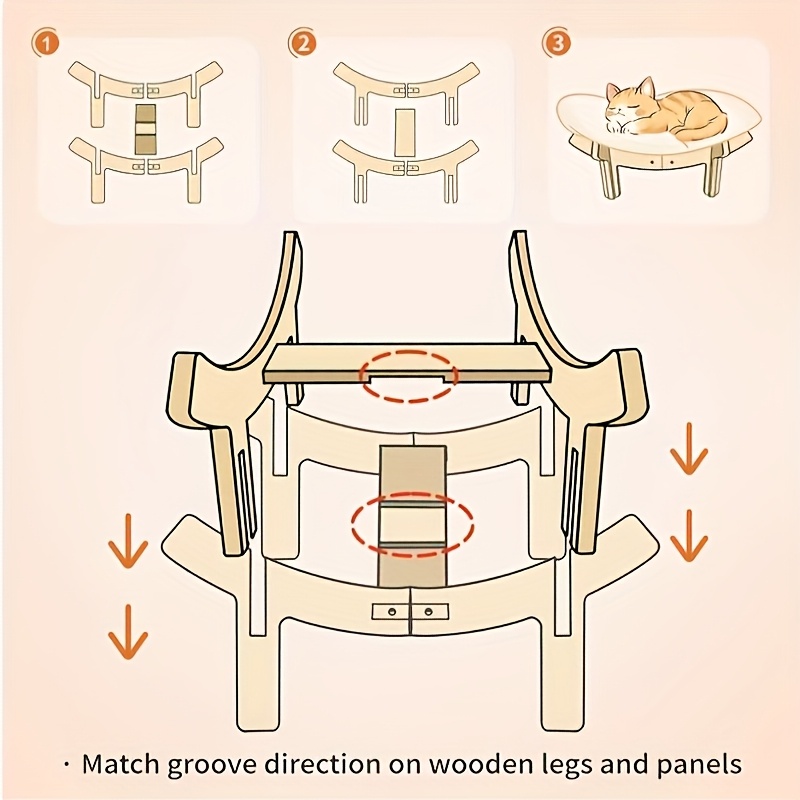 1

2

3

· Match groove direction on wooden legs and panels