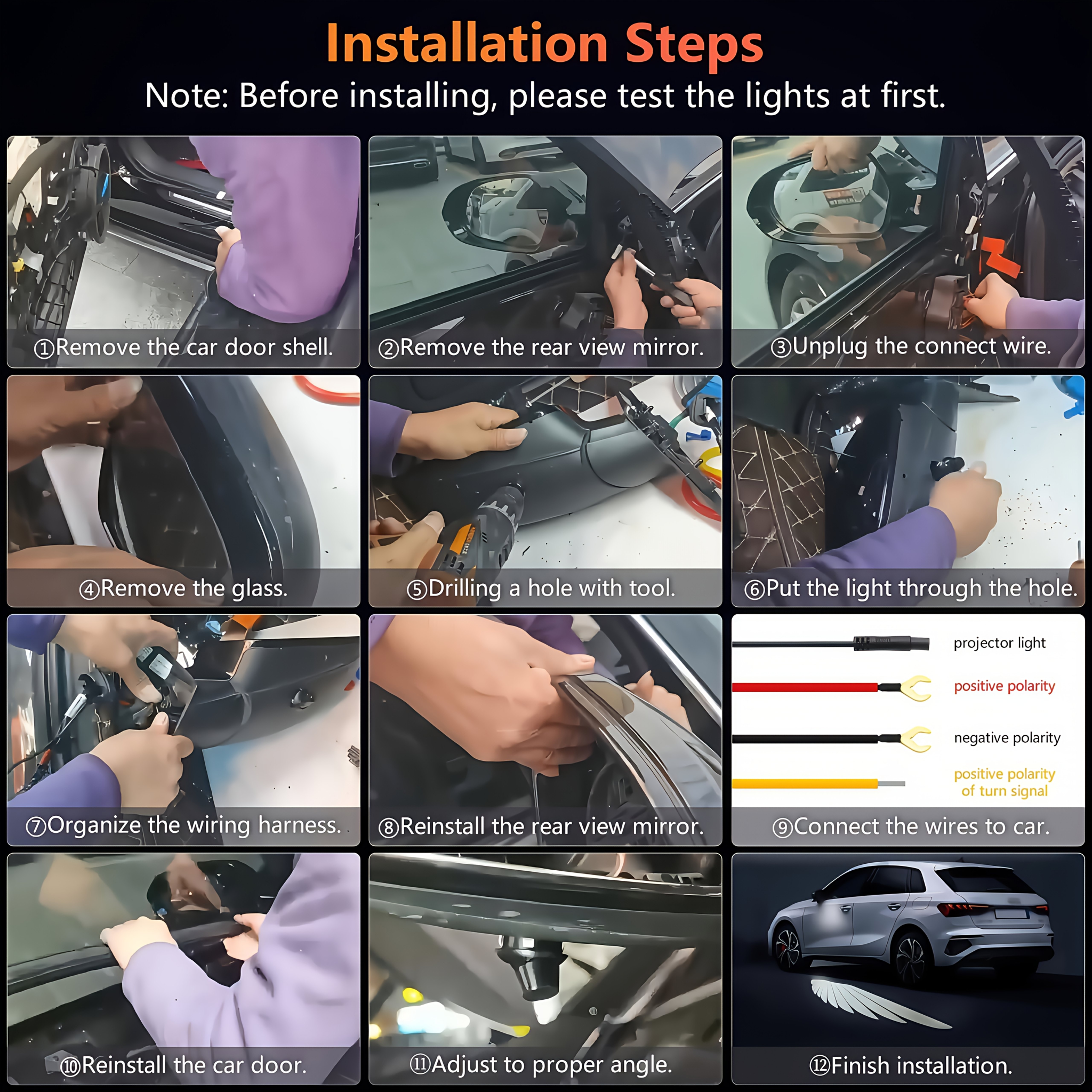 Installation Steps

Note: Before installing, please test the lights at first.

①Remove the car door shell.

②Remove the rear view mirror.

③Unplug the connect wire.

④Remove the glass.

⑤Drilling a hole with tool.

⑥Put the light through the hole.

⑦Organize the wiring harness.

⑧Reinstall the rear view mirror.

projector light

positive polarity

negative polarity

positive polarity of turn signal

⑨Connect the wires to car.

⑩Reinstall the car door.

⑪Adjust to proper angle.

⑫Finish installation.