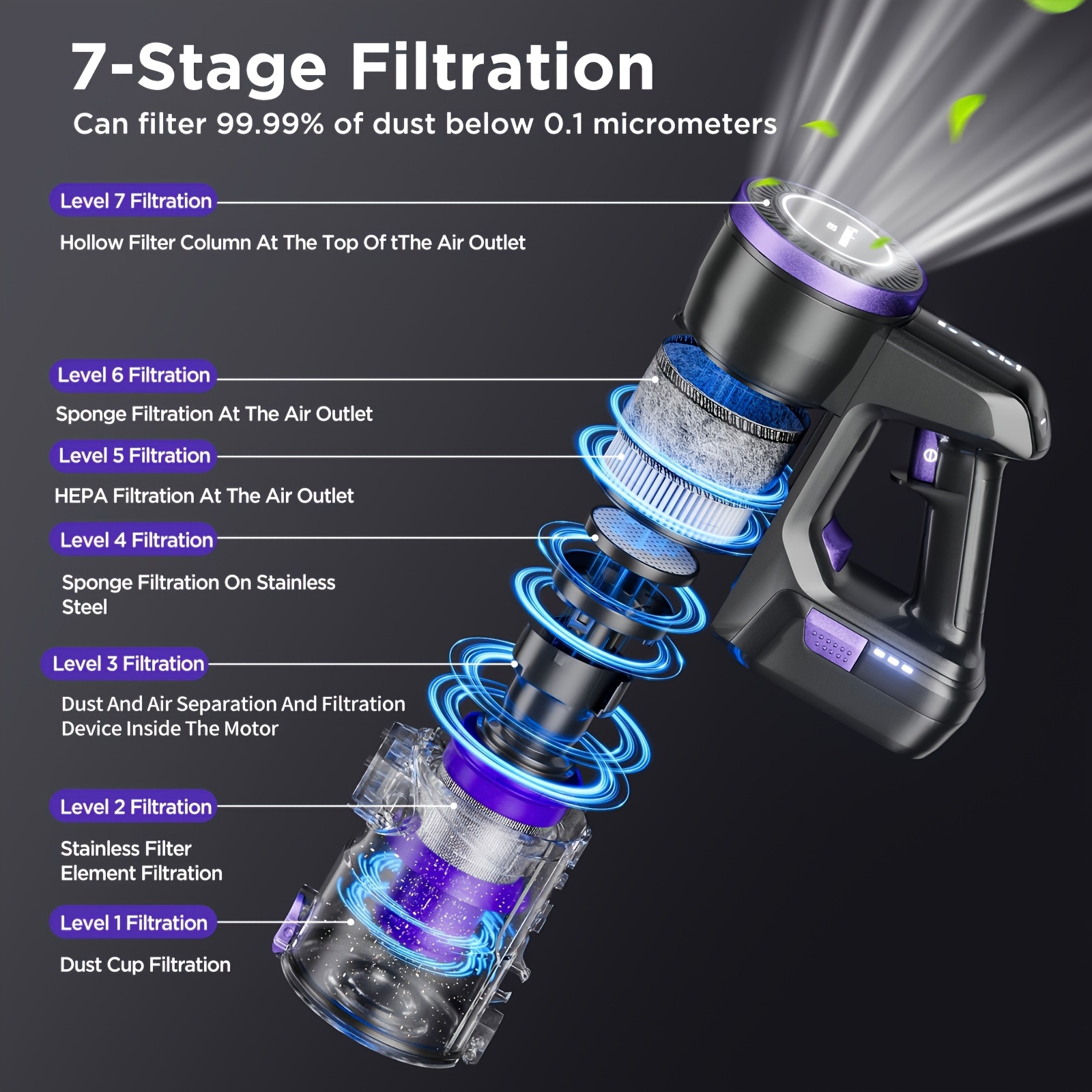 7-Stage Filtration

Can filter 99.99% of dust below 0.1 micrometers

Level 7 Filtration

Hollow Filter Column At The Top Of tThe Air Outlet

Level 6 Filtration

Sponge Filtration At The Air Outlet

Level 5 Filtration

HEPA Filtration At The Air Outlet

Level 4 Filtration

Sponge Filtration On Stainless Steel

Level 3 Filtration

Dust And Air Separation And Filtration Device Inside The Motor

Level 2 Filtration

Stainless Filter Element Filtration

Level 1 Filtration

Dust Cup Filtration