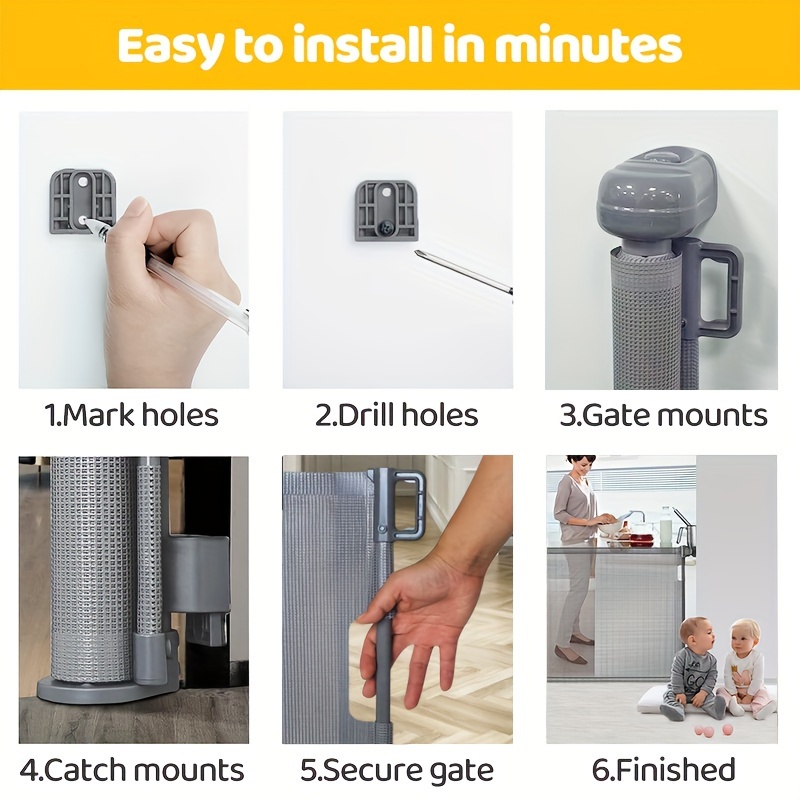 Easy to install in minutes

1.Mark holes

2.Drill holes

3.Gate mounts

4.Catch mounts

5.Secure gate

6.Finished