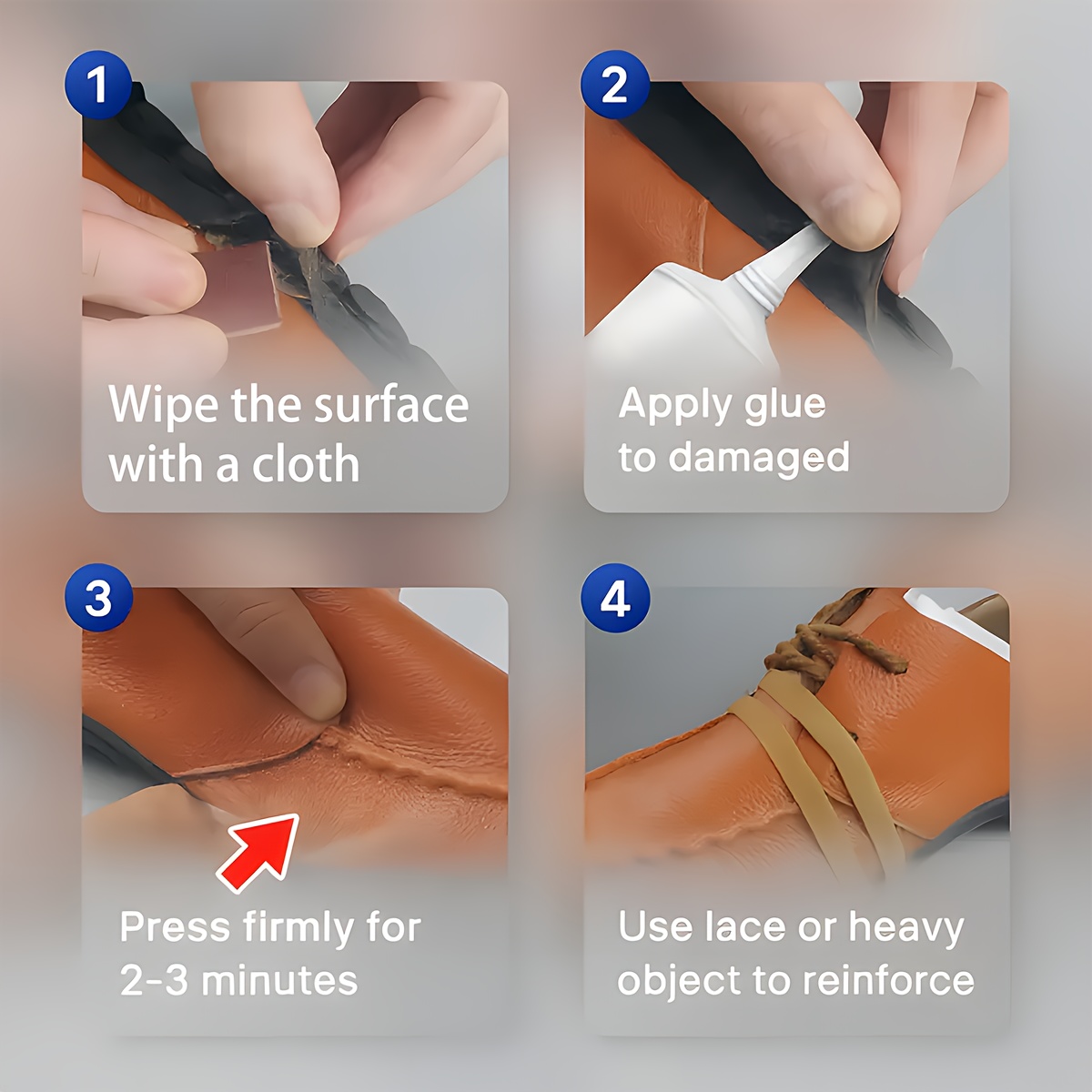 1

Wipe the surface with a cloth

2

Apply glue to damaged

3

Press firmly for 2-3 minutes

4

Use lace or heavy object to reinforce