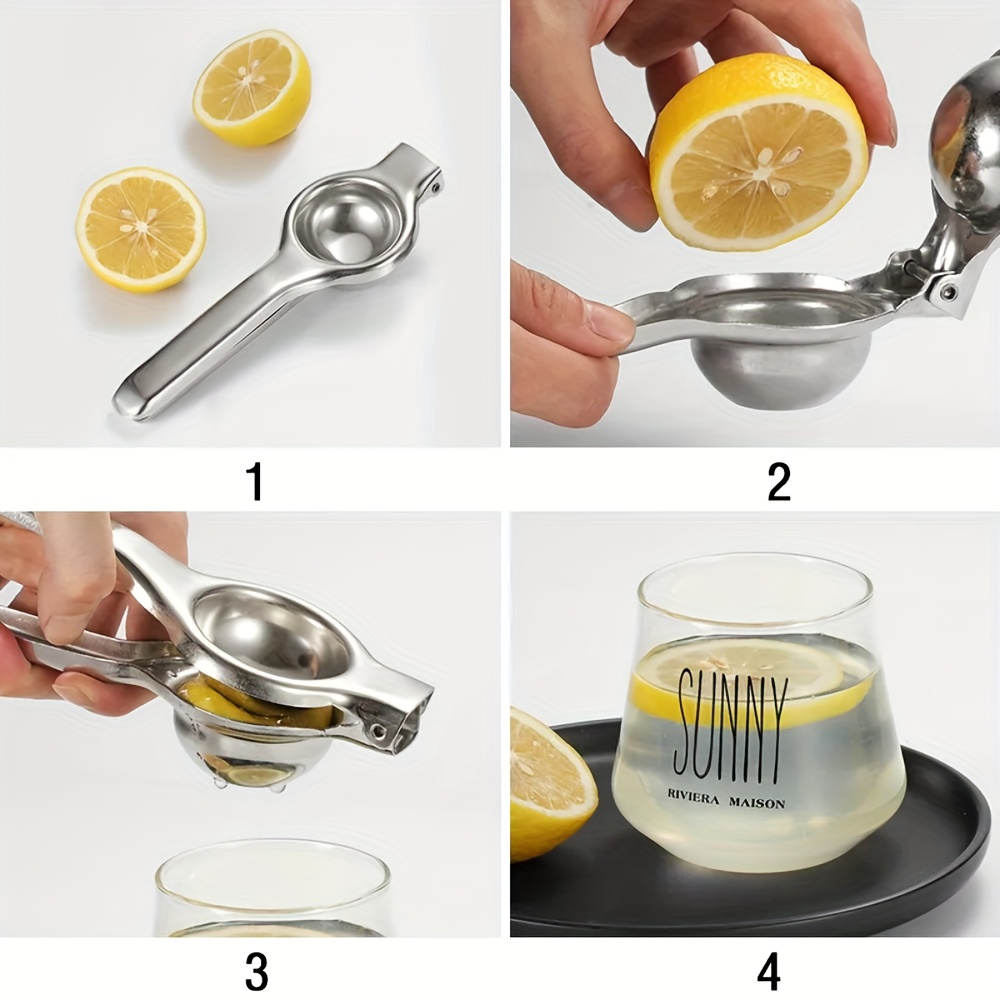 1

2

3

SUNNY
RIVIERA MAISON

4