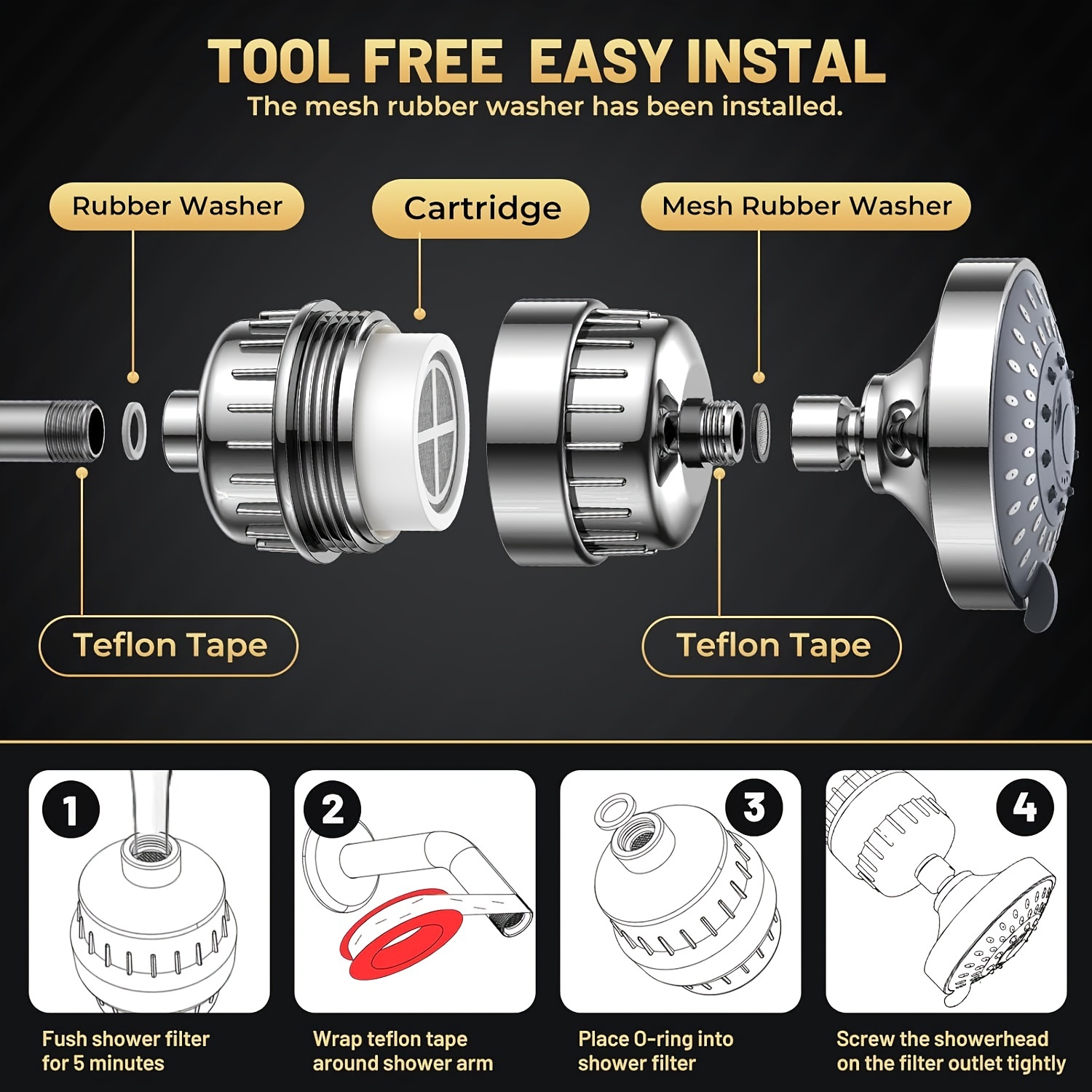 TOOL FREE EASY INSTAL
The mesh rubber washer has been installed.

Rubber Washer

Cartridge

Mesh Rubber Washer

Teflon Tape

Teflon Tape

1
Fush shower filter for 5 minutes

2
Wrap teflon tape around shower arm

3
Place O-ring into shower filter

4
Screw the showerhead on the filter outlet tightly