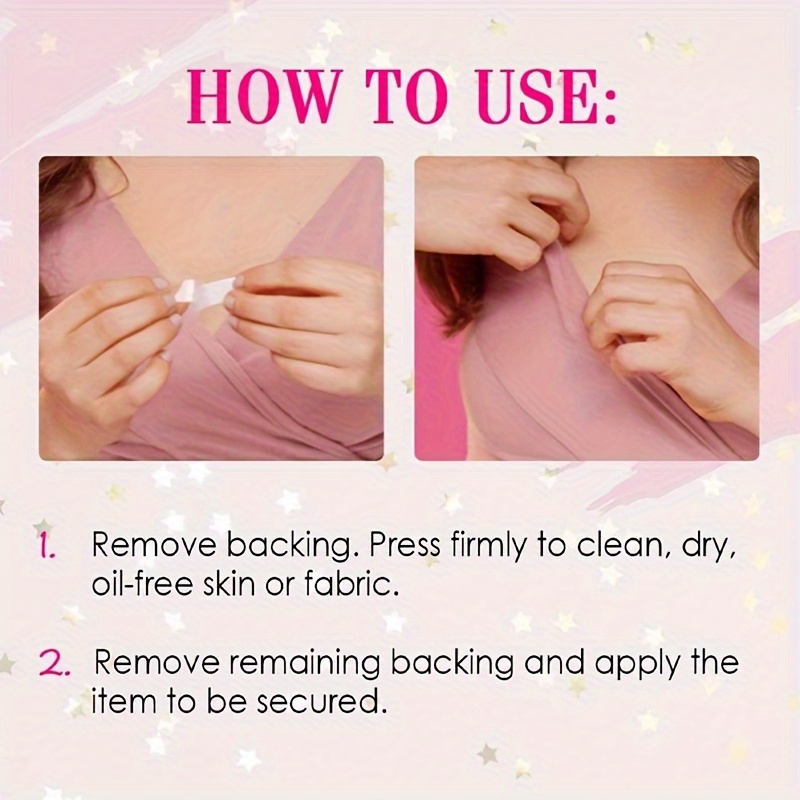 HOW TO USE:

1. Remove backing. Press firmly to clean, dry, oil-free skin or fabric.

2. Remove remaining backing and apply the item to be secured.