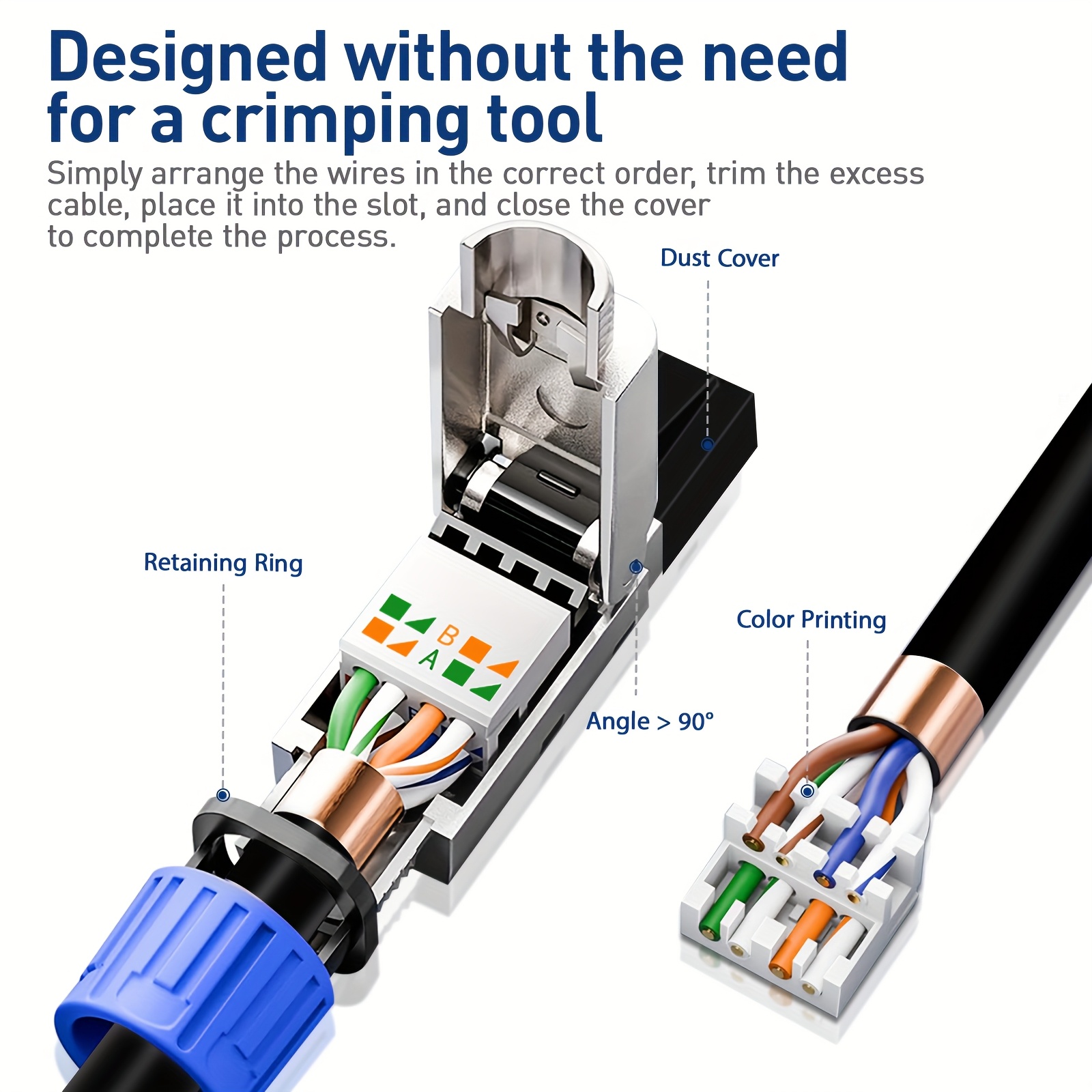 Designed without the need for a crimping tool

Simply arrange the wires in the correct order, trim the excess cable, place it into the slot, and close the cover to complete the process.

Dust Cover

Retaining Ring

B
A

Color Printing

Angle > 90°