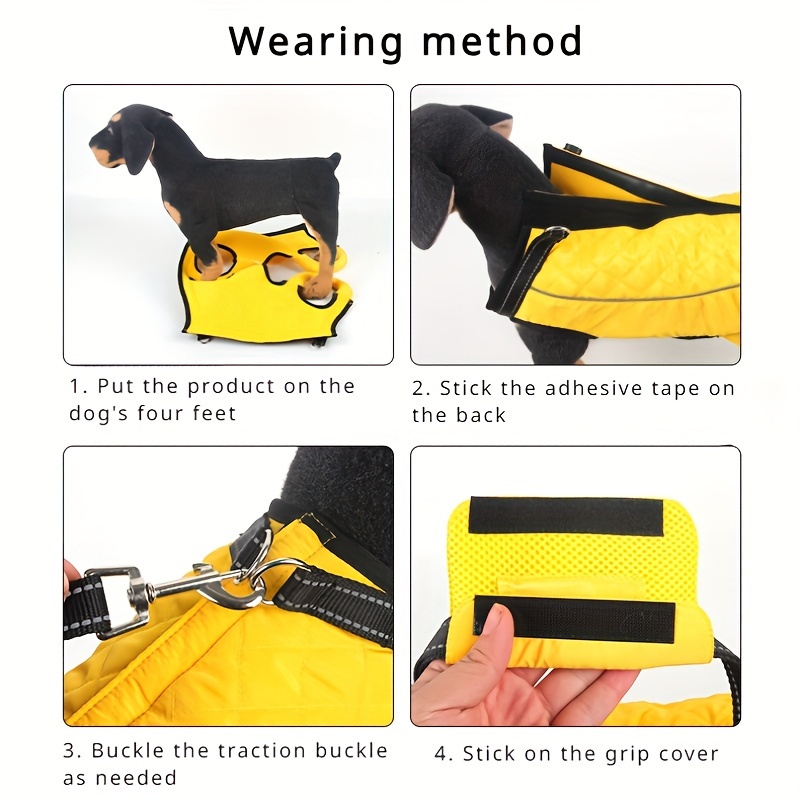 Wearing method

1. Put the product on the dog's four feet

2. Stick the adhesive tape on the back

3. Buckle the traction buckle as needed

4. Stick on the grip cover