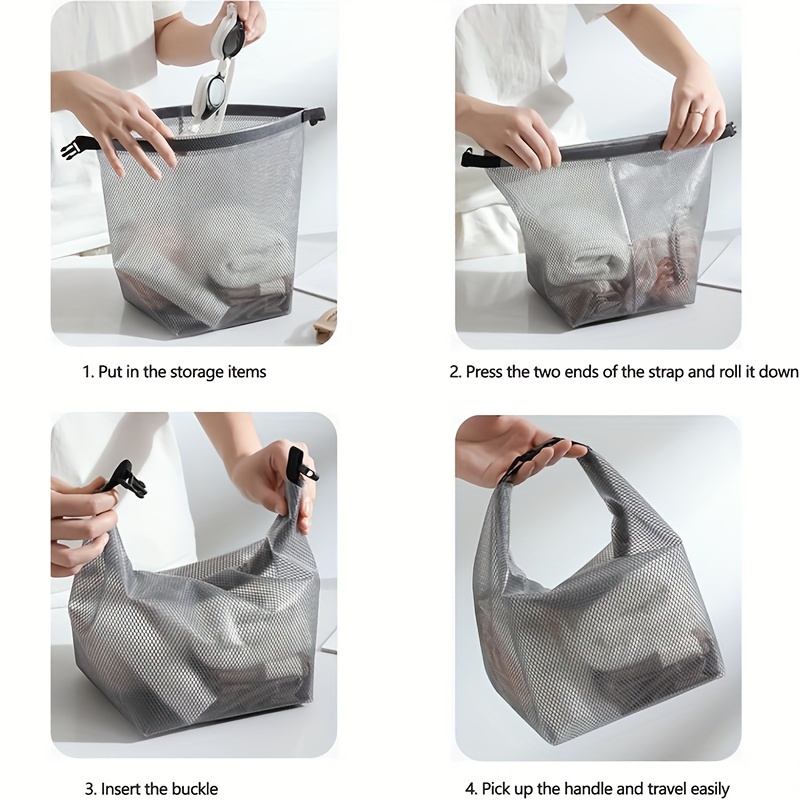 1. Put in the storage items

2. Press the two ends of the strap and roll it down

3. Insert the buckle

4. Pick up the handle and travel easily