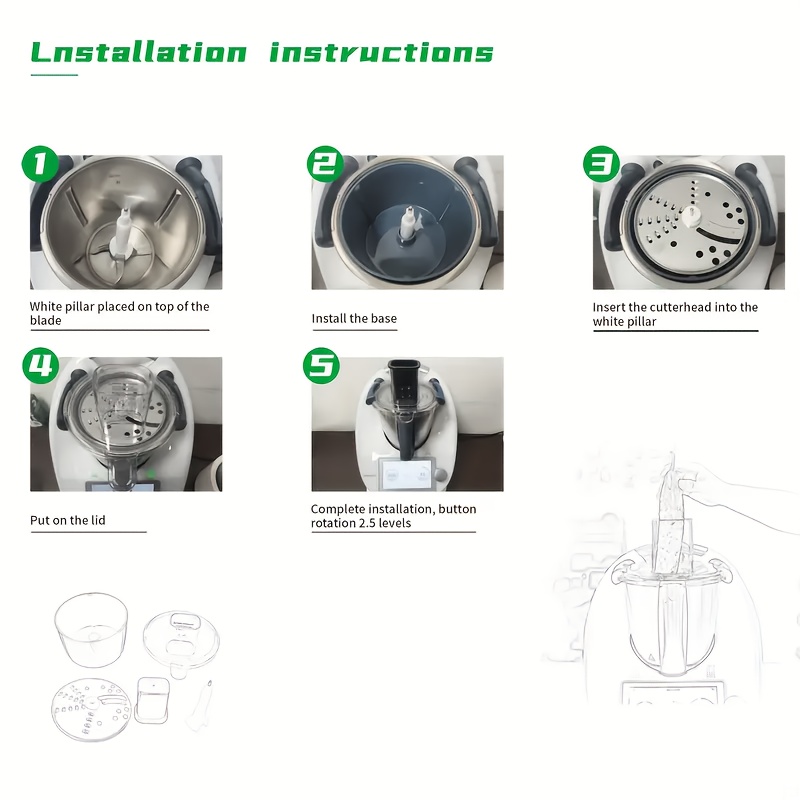 Lnstallation instructions

1

White pillar placed on top of the blade

2

Install the base

3

Insert the cutterhead into the white pillar

4

Put on the lid

5

Complete installation, button rotation 2.5 levels