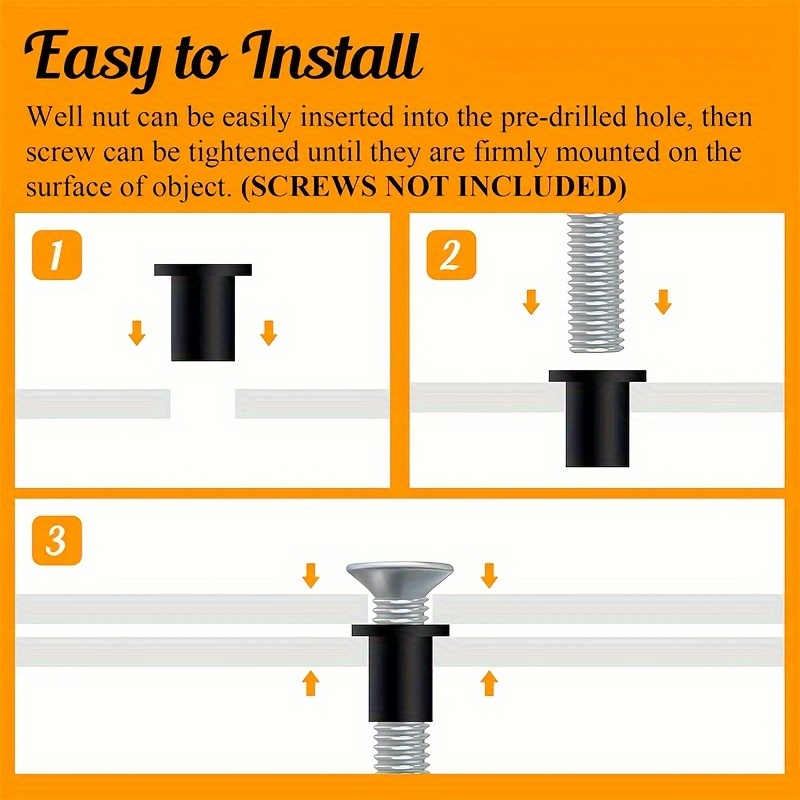 Easy to Install

Well nut can be easily inserted into the pre-drilled hole, then screw can be tightened until they are firmly mounted on the surface of object. (SCREWS NOT INCLUDED)

1

2

3