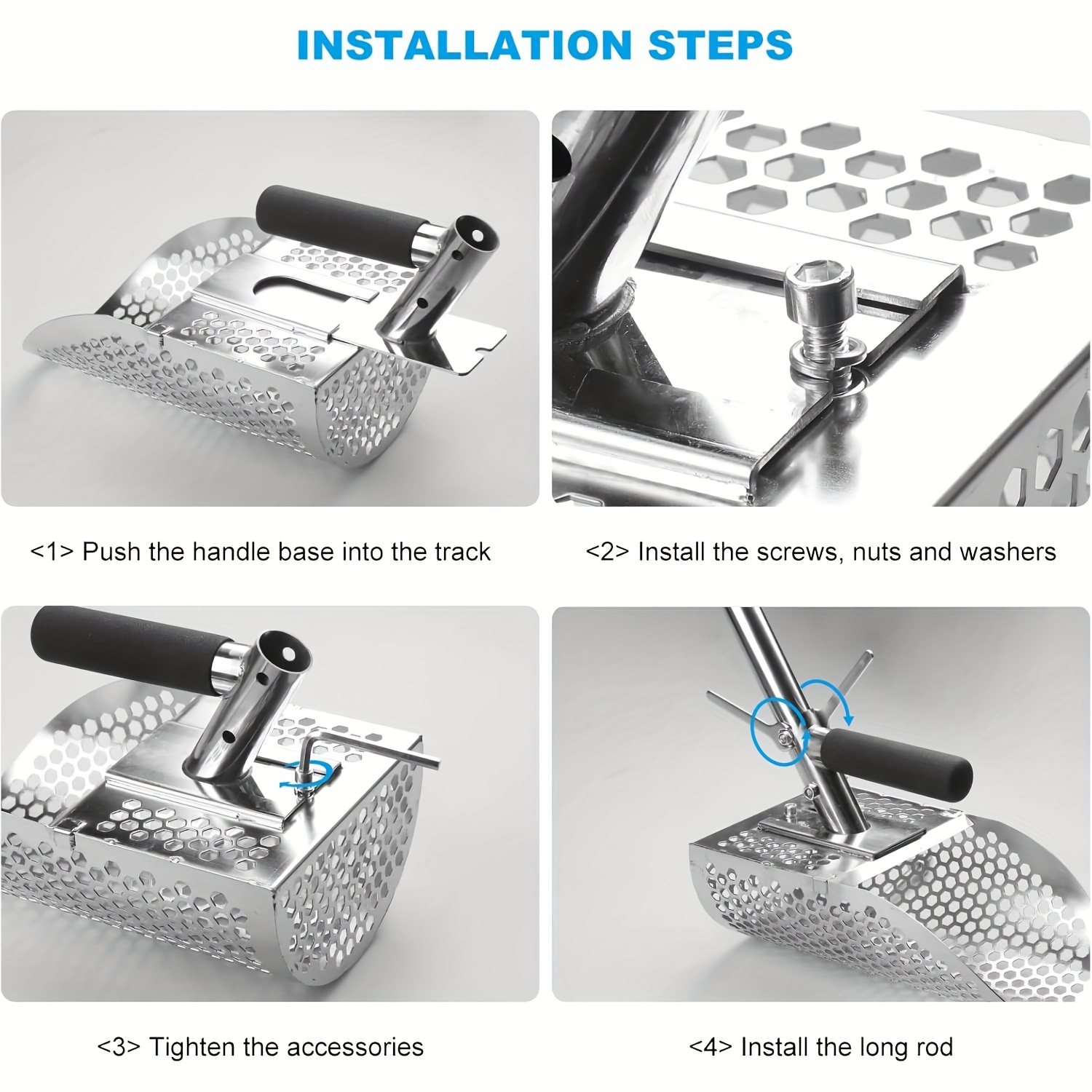 INSTALLATION STEPS

<1> Push the handle base into the track

<2> Install the screws, nuts and washers

<3> Tighten the accessories

<4> Install the long rod