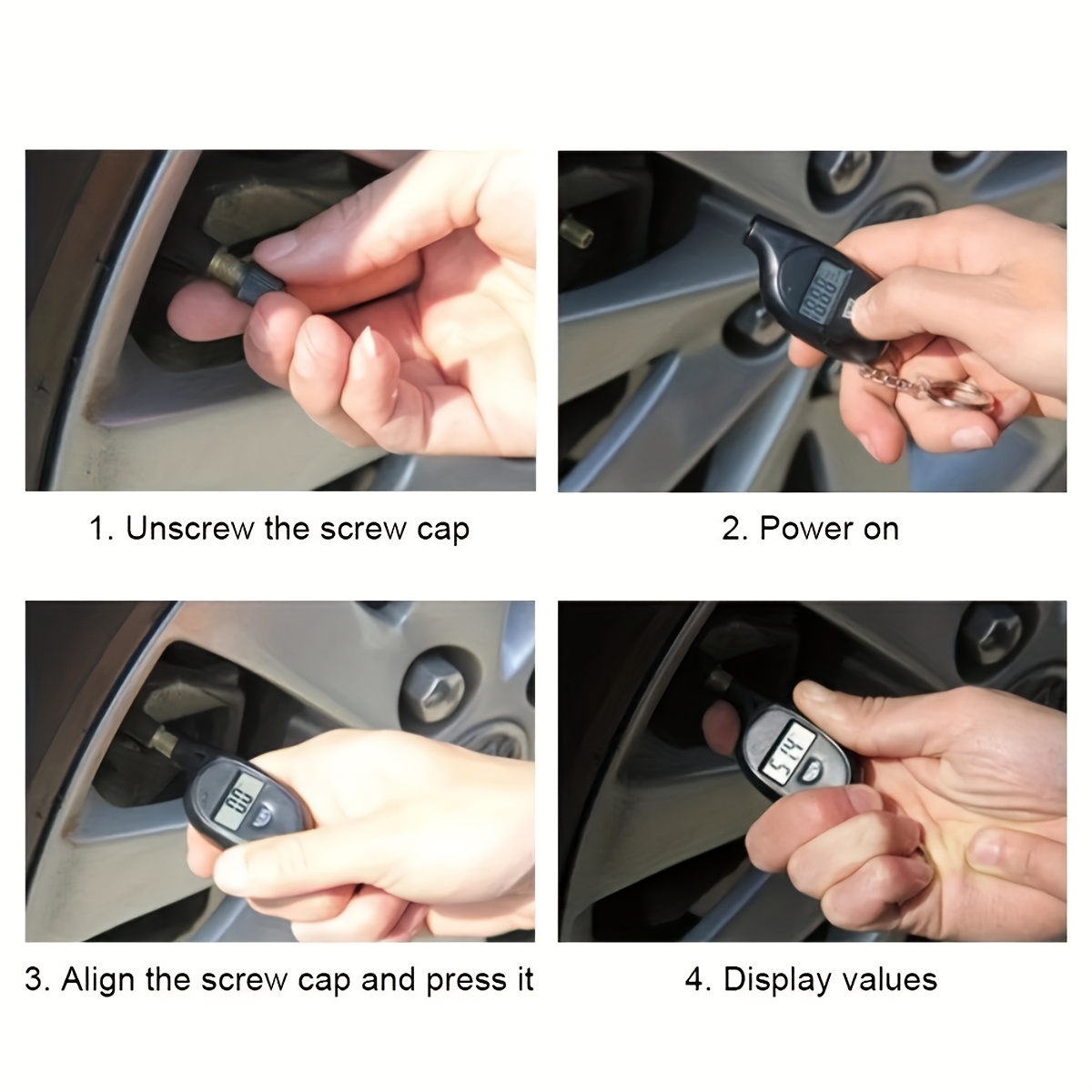 1. Unscrew the screw cap

2. Power on

3. Align the screw cap and press it

4. Display values