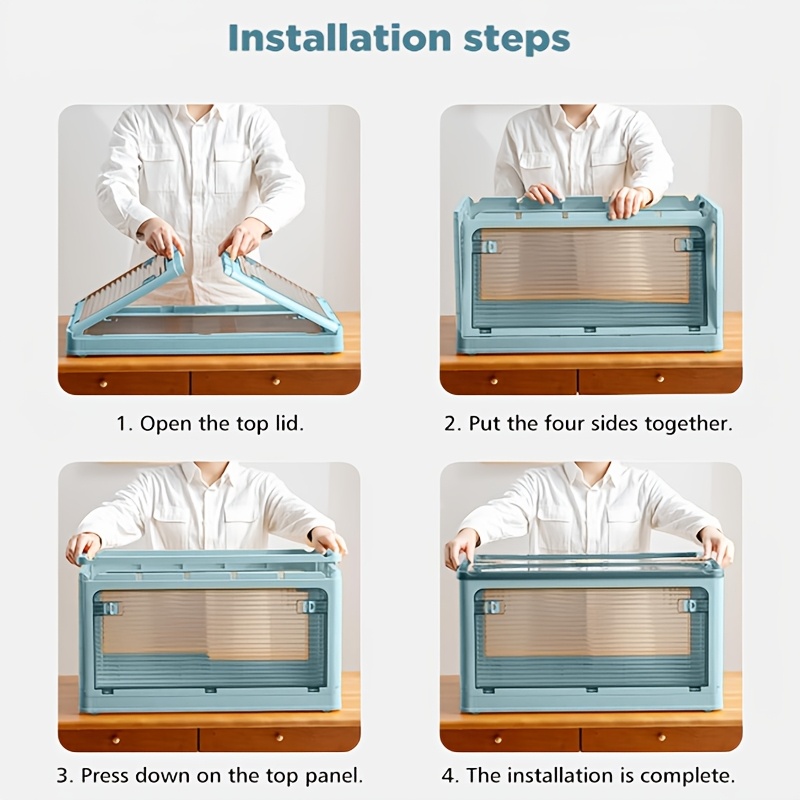 Installation steps

1. Open the top lid.

2. Put the four sides together.

3. Press down on the top panel.

4. The installation is complete.