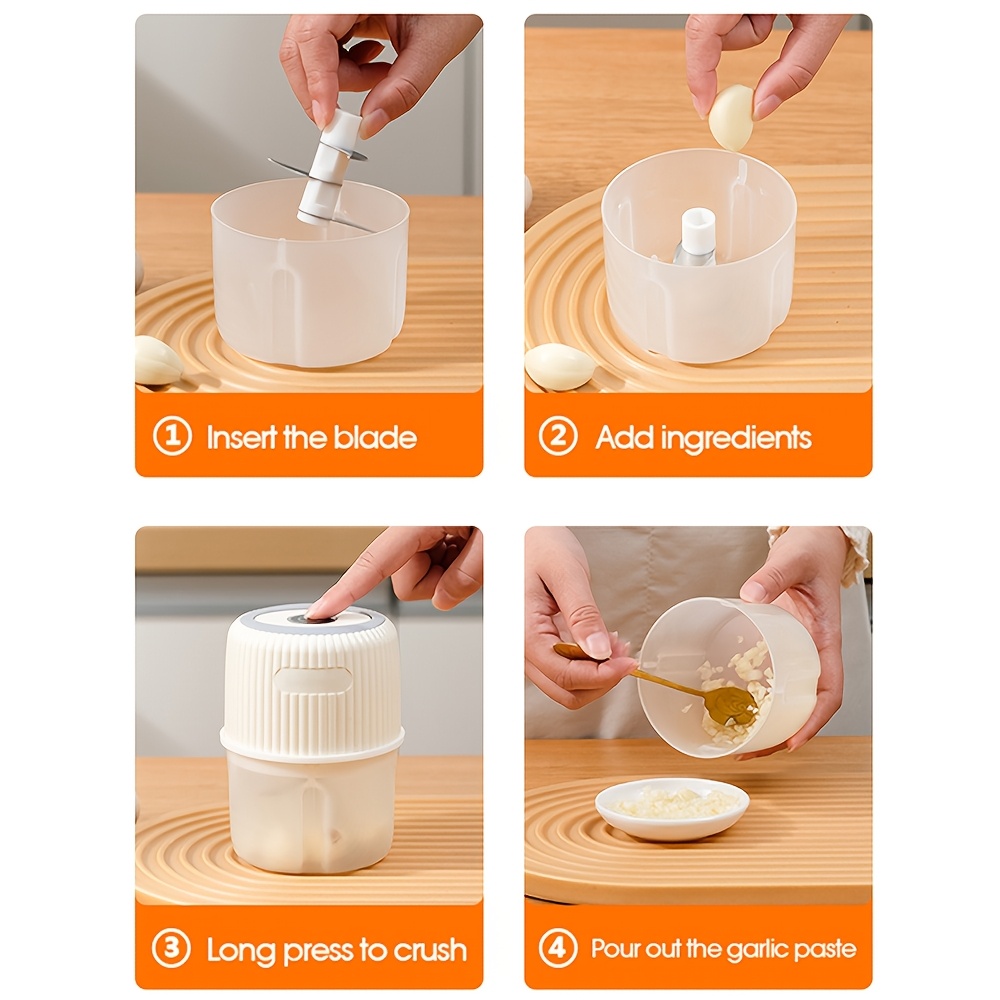 ① Insert the blade

② Add ingredients

③ Long press to crush

④ Pour out the garlic paste