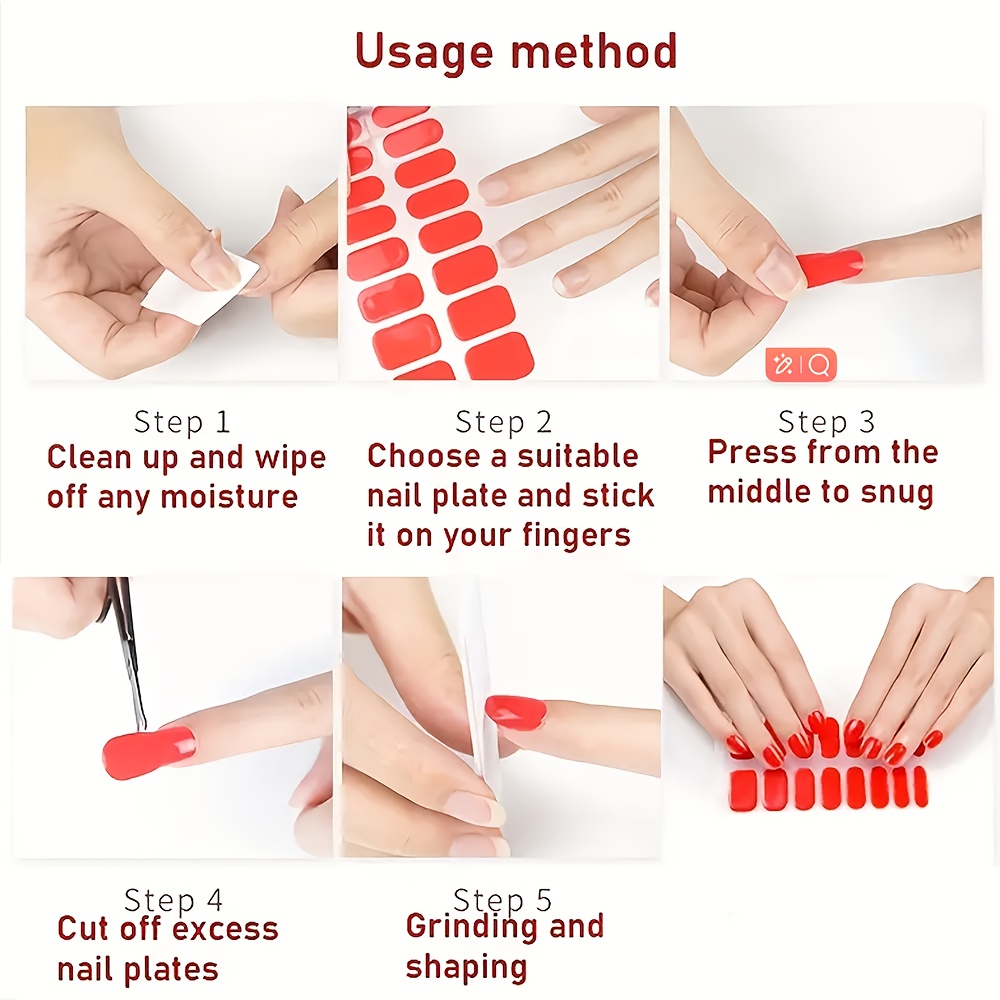 Usage method

Step 1
Clean up and wipe off any moisture

Step 2
Choose a suitable nail plate and stick it on your fingers

Step 3
Press from the middle to snug

Step 4
Cut off excess nail plates

Step 5
Grinding and shaping