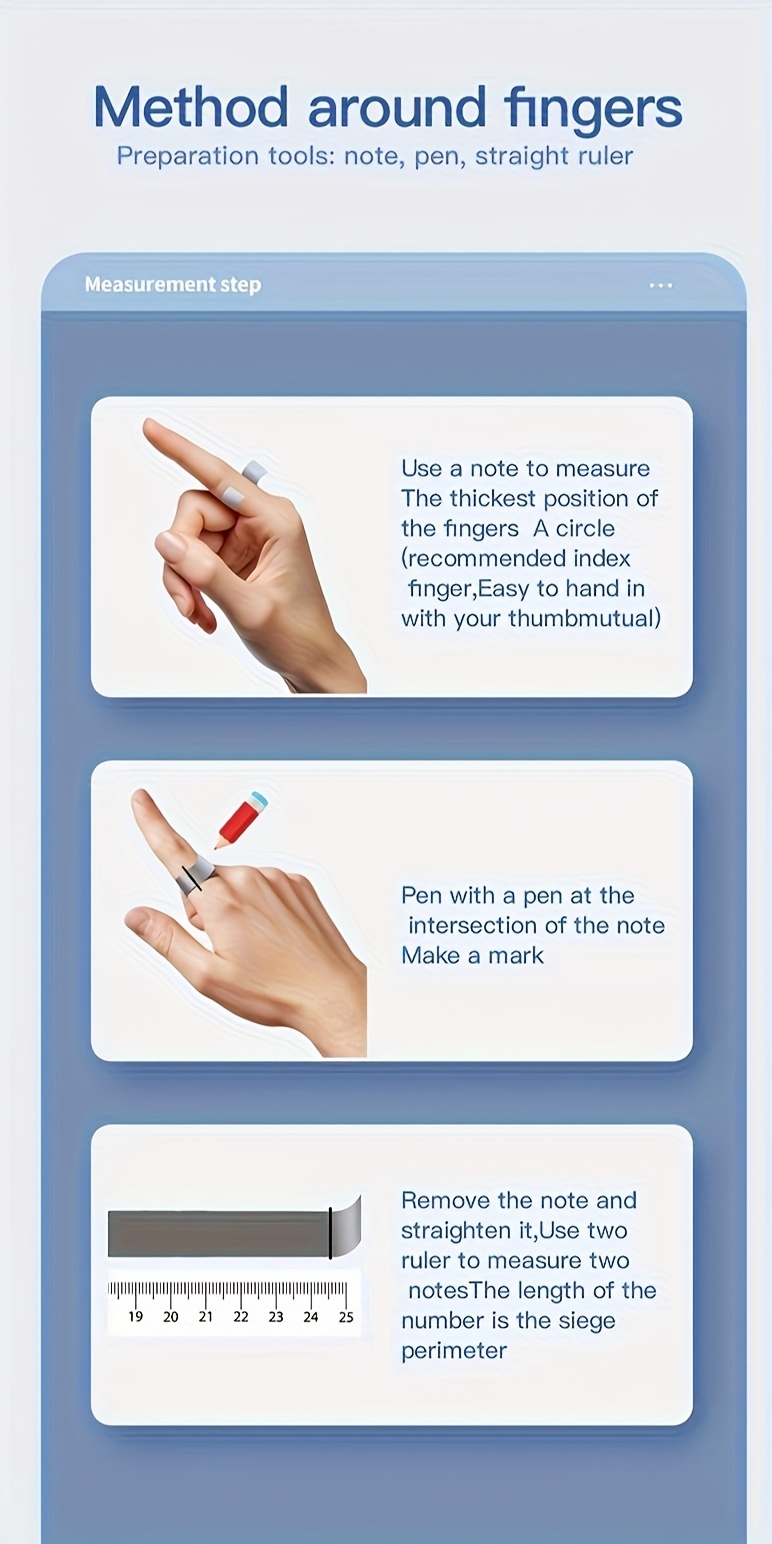 Method around fingers
Preparation tools: note, pen, straight ruler

Measurement step
...

Use a note to measure The thickest position of the fingers A circle (recommended index finger,Easy to hand in with your thumbmutual)

Pen with a pen at the intersection of the note Make a mark

19 20 21 22 23 24 25

Remove the note and straighten it,Use two ruler to measure two notesThe length of the number is the siege perimeter