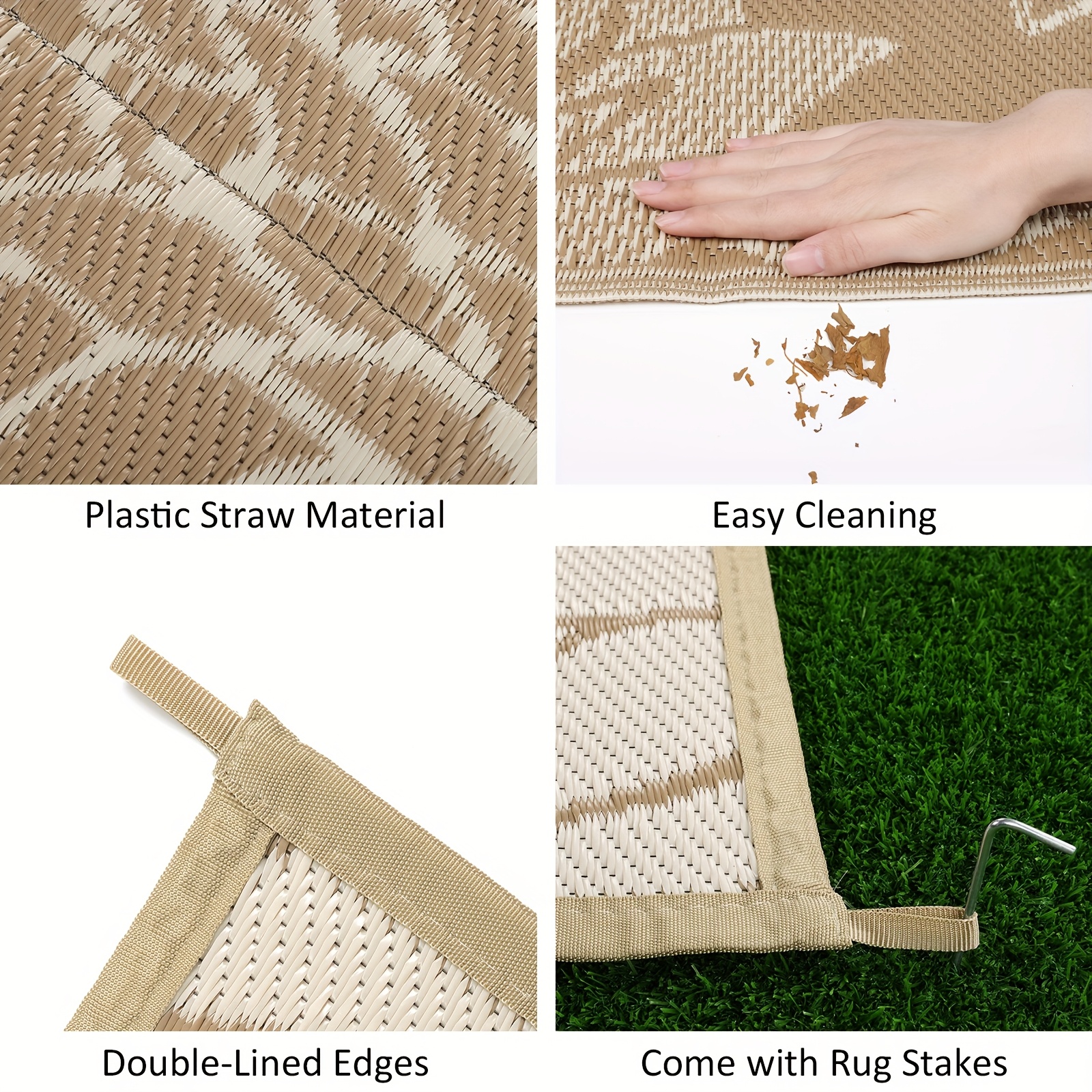 Plastic Straw Material

Easy Cleaning

Double-Lined Edges

Come with Rug Stakes