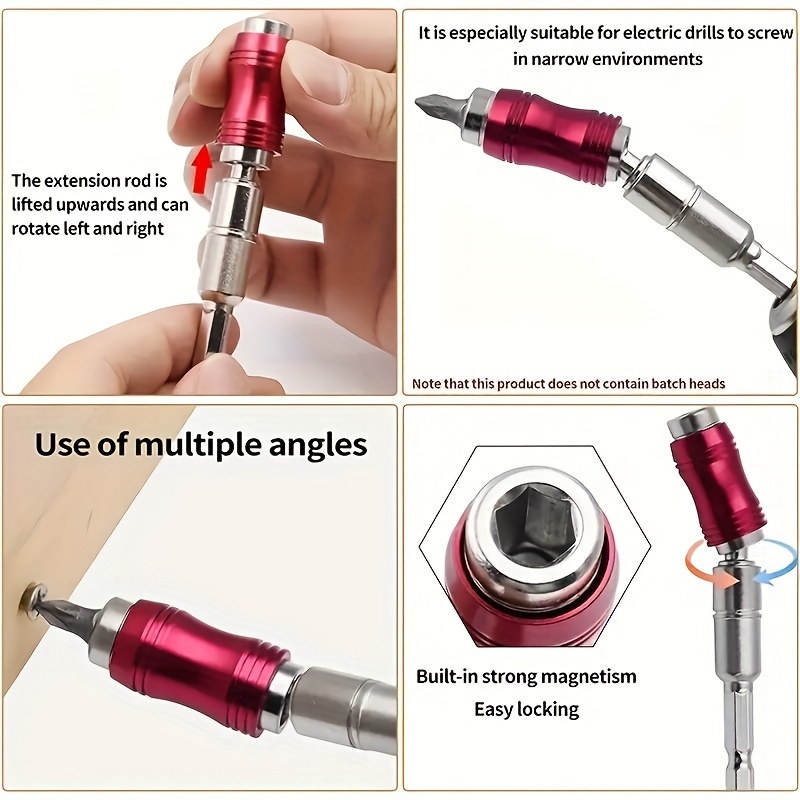 The extension rod is lifted upwards and can rotate left and right

It is especially suitable for electric drills to screw in narrow environments

Note that this product does not contain batch heads

Use of multiple angles

Built-in strong magnetism

Easy locking