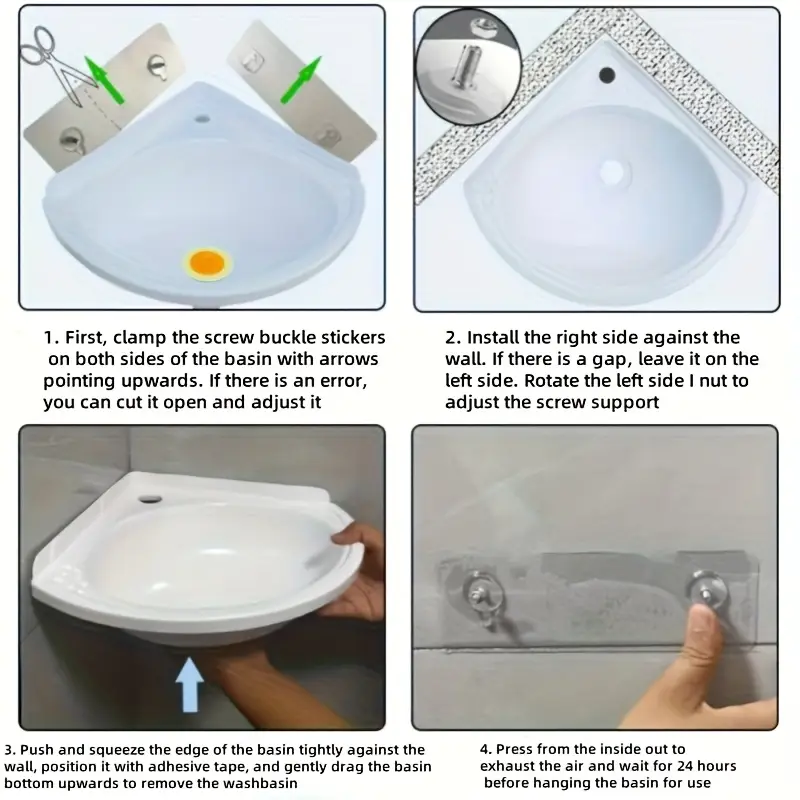 1. First, clamp the screw buckle stickers on both sides of the basin with arrows pointing upwards. If there is an error, you can cut it open and adjust it

2. Install the right side against the wall. If there is a gap, leave it on the left side. Rotate the left side I nut to adjust the screw support

3. Push and squeeze the edge of the basin tightly against the wall, position it with adhesive tape, and gently drag the basin bottom upwards to remove the washbasin

4. Press from the inside out to exhaust the air and wait for 24 hours before hanging the basin for use