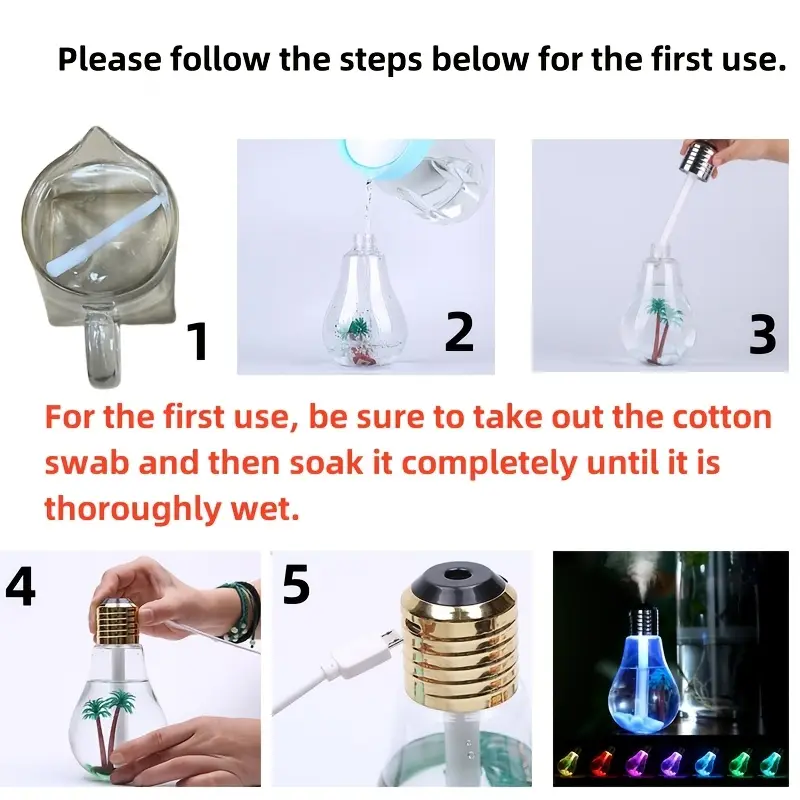 Please follow the steps below for the first use.

1

2

3

For the first use, be sure to take out the cotton swab and then soak it completely until it is thoroughly wet.

4

5