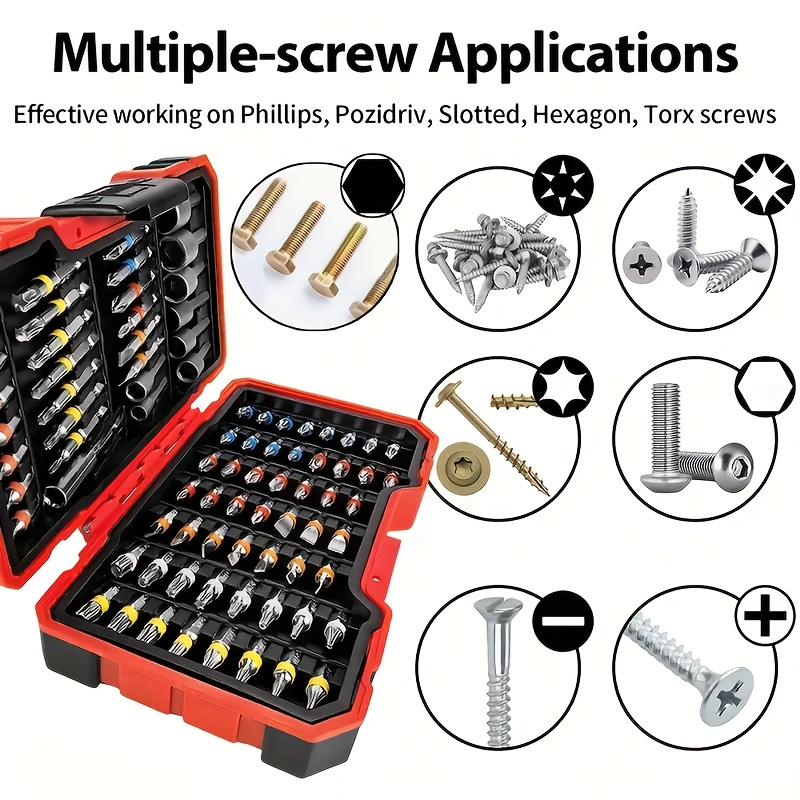 Multiple-screw Applications

Effective working on Phillips, Pozidriv, Slotted, Hexagon, Torx screws