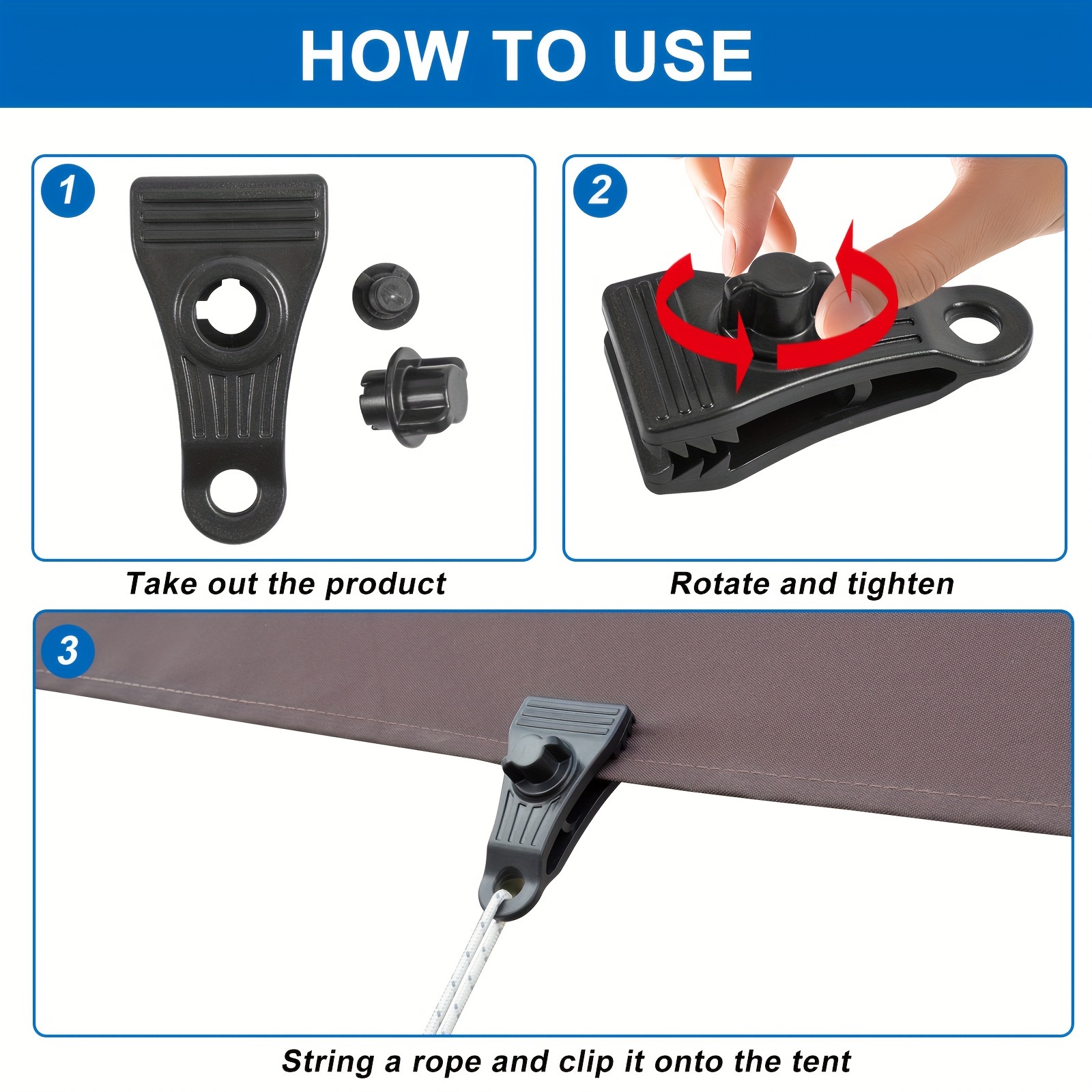 HOW TO USE

1

Take out the product

2

Rotate and tighten

3

String a rope and clip it onto the tent