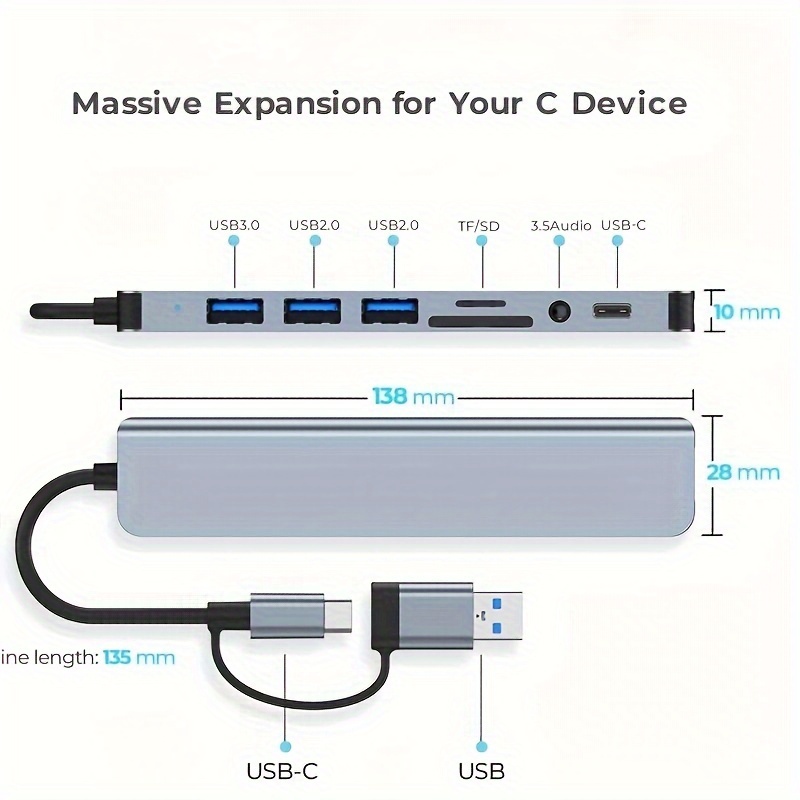 Massive Expansion for Your C Device

USB3.0 USB2.0 USB2.0 TF/SD 3.5Audio USB-C

10 mm

138 mm

28 mm

ine length: 135 mm

USB-C

USB