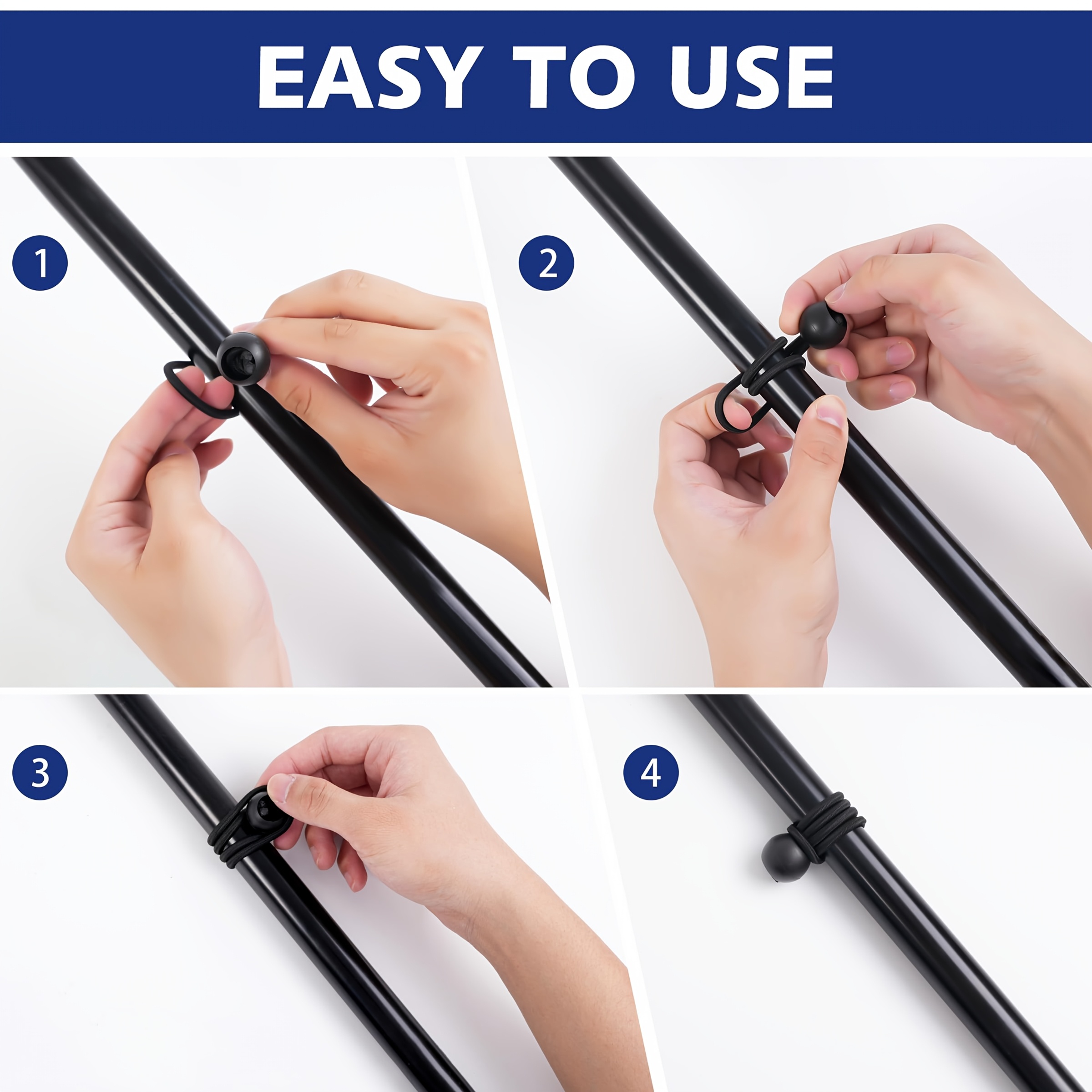 EASY TO USE

1

2

3

4