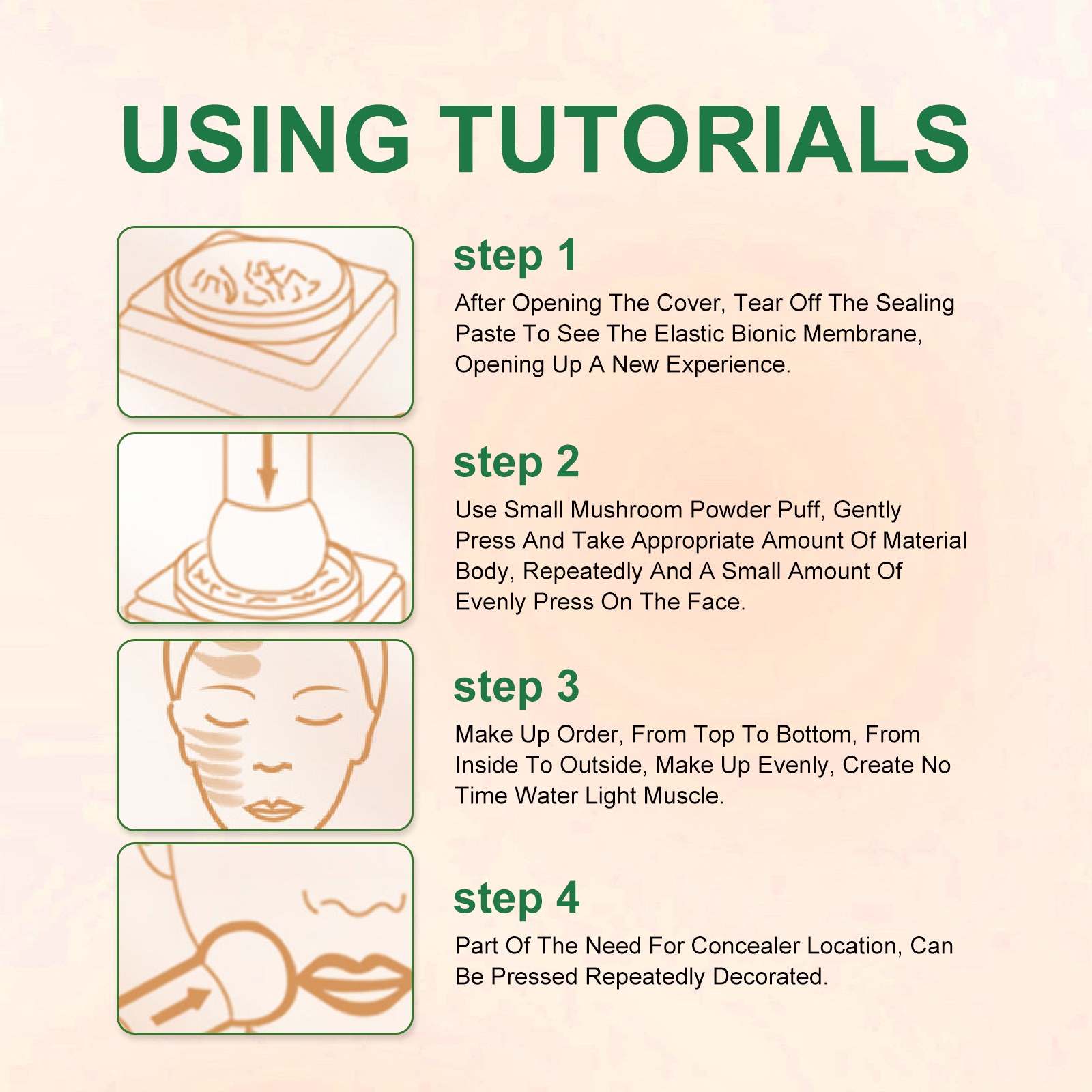 USING TUTORIALS

step 1

After Opening The Cover, Tear Off The Sealing Paste To See The Elastic Bionic Membrane, Opening Up A New Experience.

step 2

Use Small Mushroom Powder Puff, Gently Press And Take Appropriate Amount Of Material Body, Repeatedly And A Small Amount Of Evenly Press On The Face.

step 3

Make Up Order, From Top To Bottom, From Inside To Outside, Make Up Evenly, Create No Time Water Light Muscle.

step 4

Part Of The Need For Concealer Location, Can Be Pressed Repeatedly Decorated.