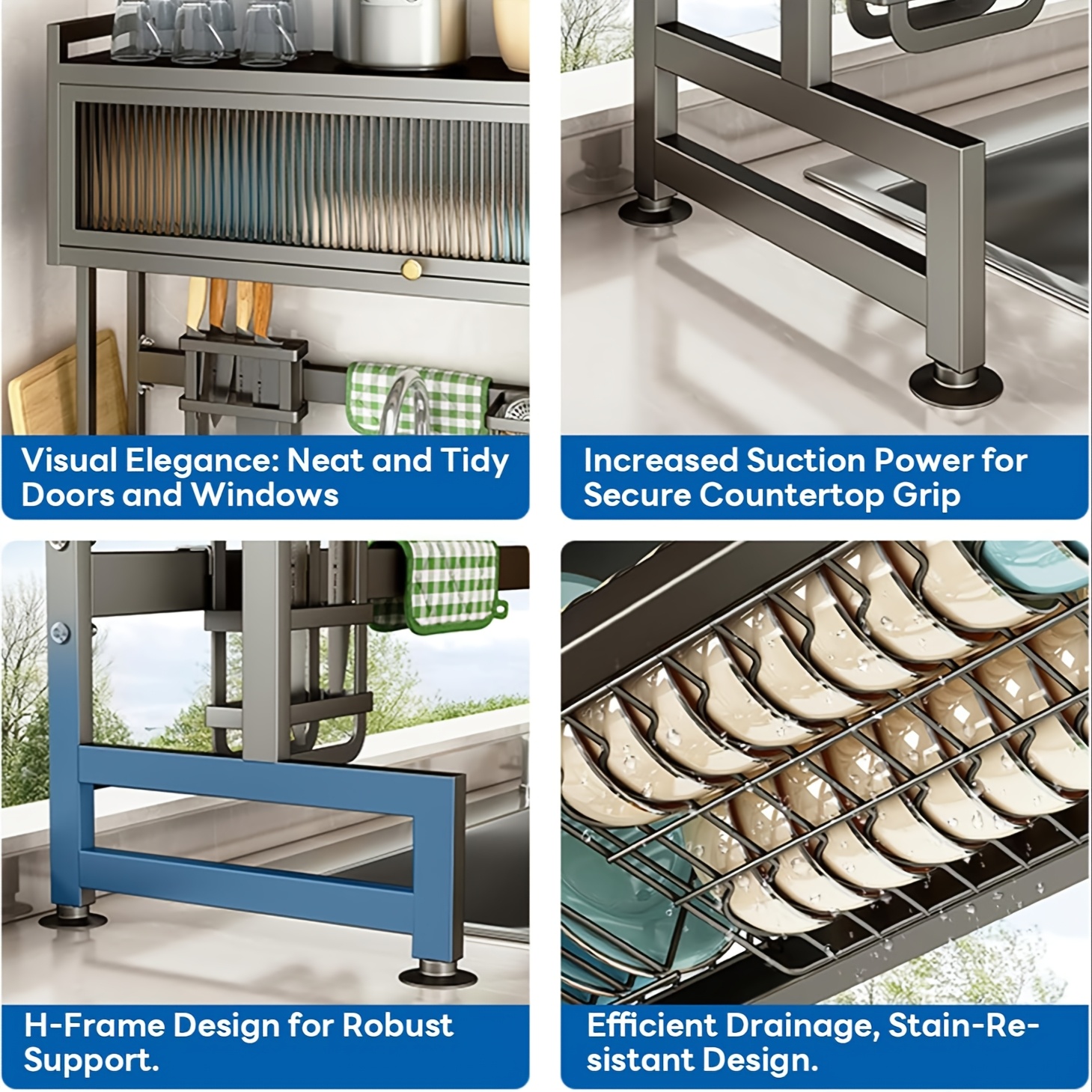 Visual Elegance: Neat and Tidy Doors and Windows

Increased Suction Power for Secure Countertop Grip

H-Frame Design for Robust Support.

Efficient Drainage, Stain-Resistant Design.