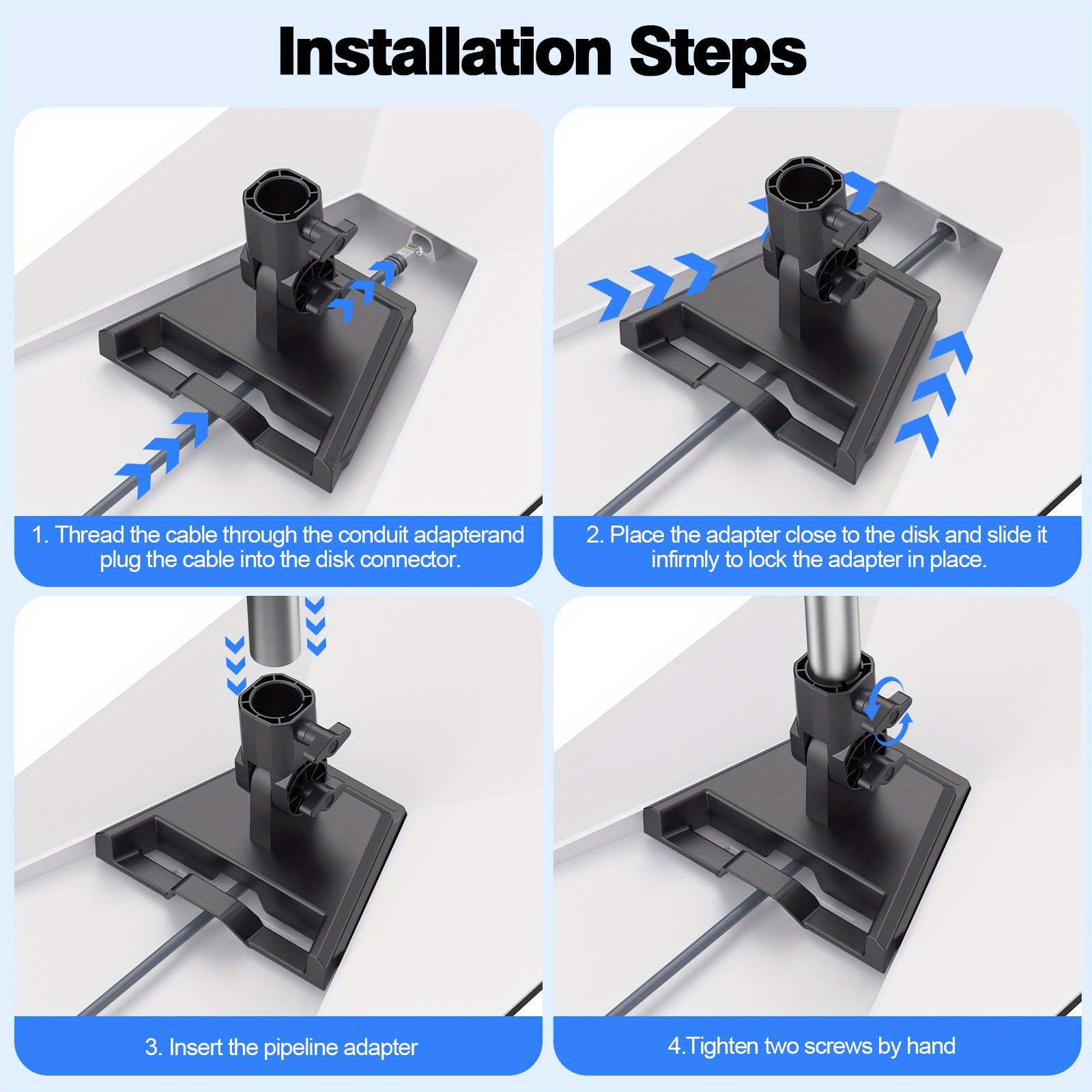 Installation Steps

1. Thread the cable through the conduit adapterand plug the cable into the disk connector.

2. Place the adapter close to the disk and slide it infirmly to lock the adapter in place.

3. Insert the pipeline adapter

4.Tighten two screws by hand