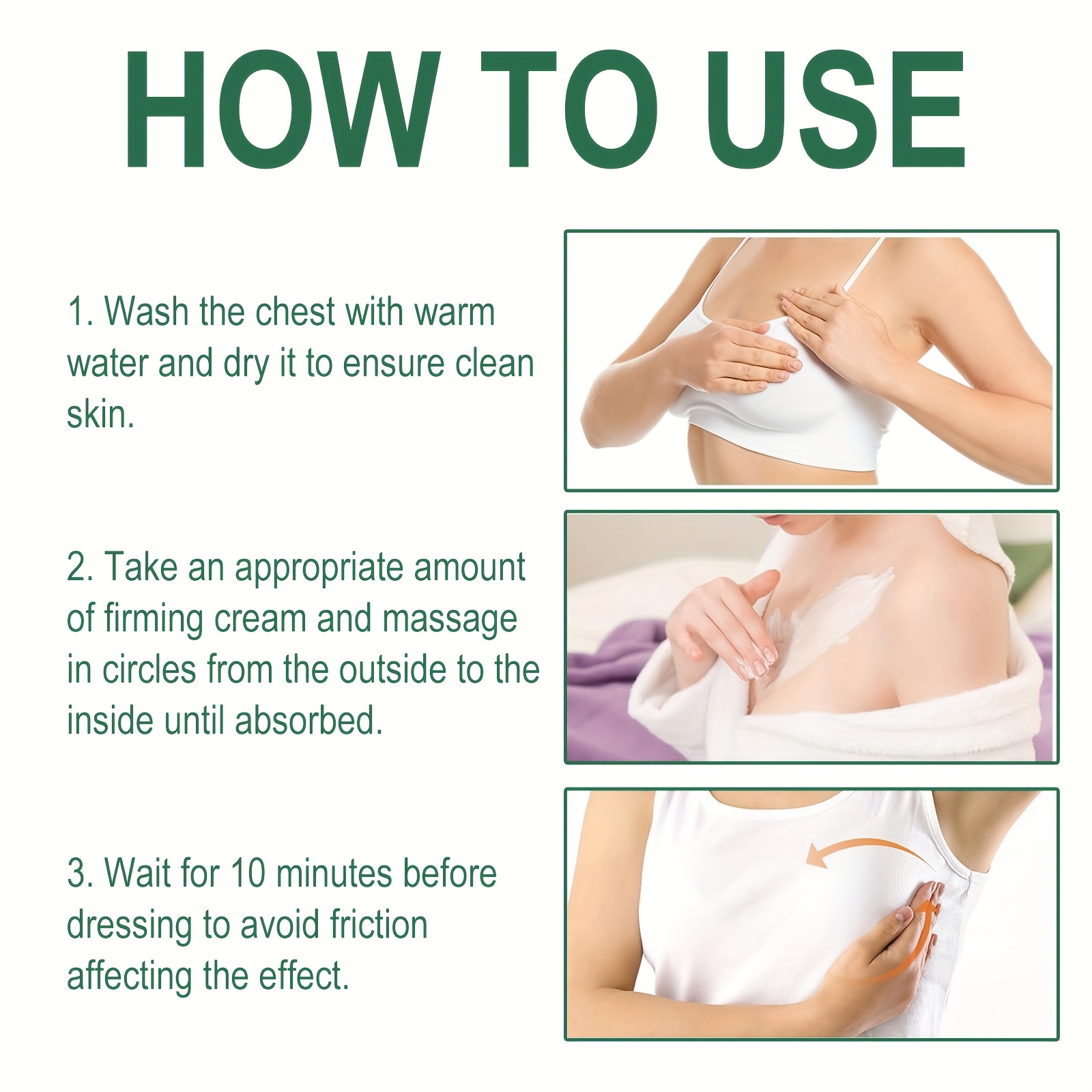 HOW TO USE

1. Wash the chest with warm water and dry it to ensure clean skin.

2. Take an appropriate amount of firming cream and massage in circles from the outside to the inside until absorbed.

3. Wait for 10 minutes before dressing to avoid friction affecting the effect.