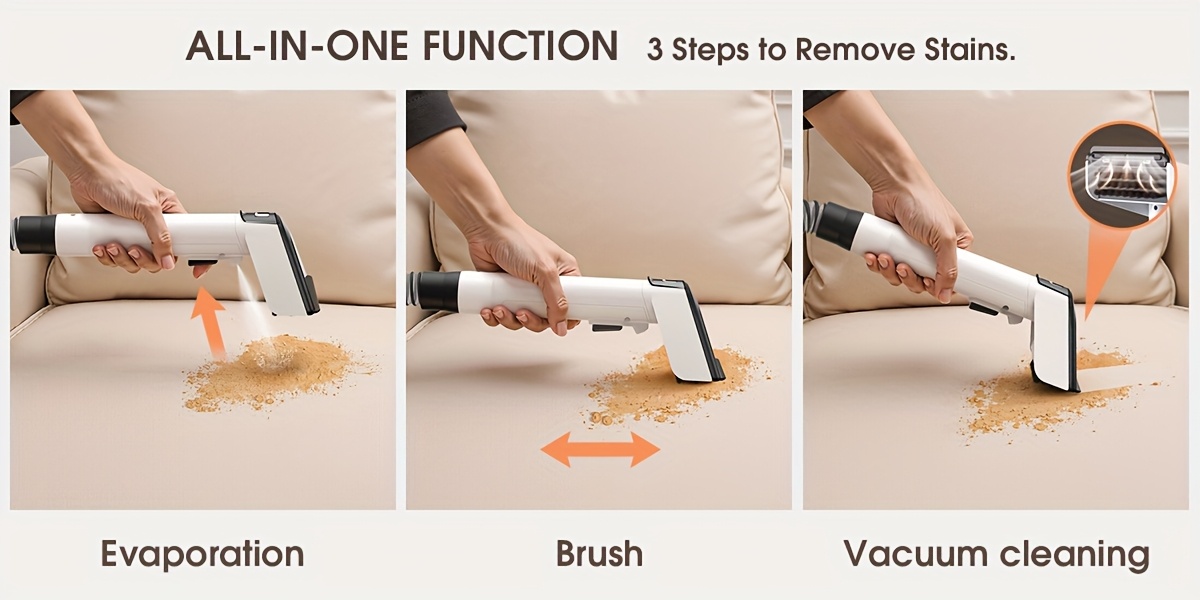 ALL-IN-ONE FUNCTION 3 Steps to Remove Stains.

Evaporation

Brush

Vacuum cleaning