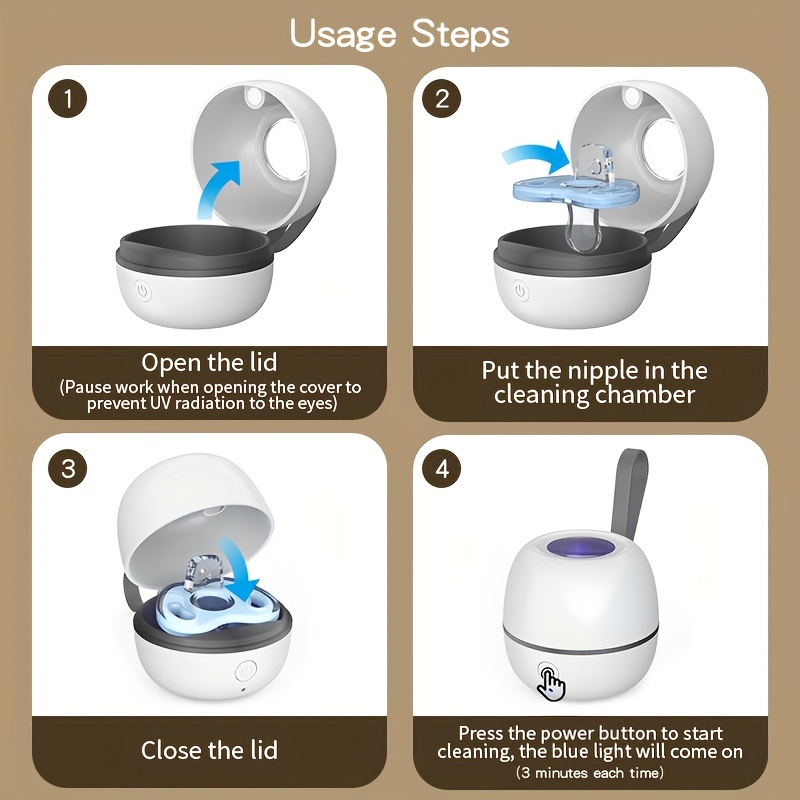 Usage Steps

1

Open the lid
(Pause work when opening the cover to prevent UV radiation to the eyes)

2

Put the nipple in the cleaning chamber

3

Close the lid

4

Press the power button to start cleaning, the blue light will come on
(3 minutes each time)